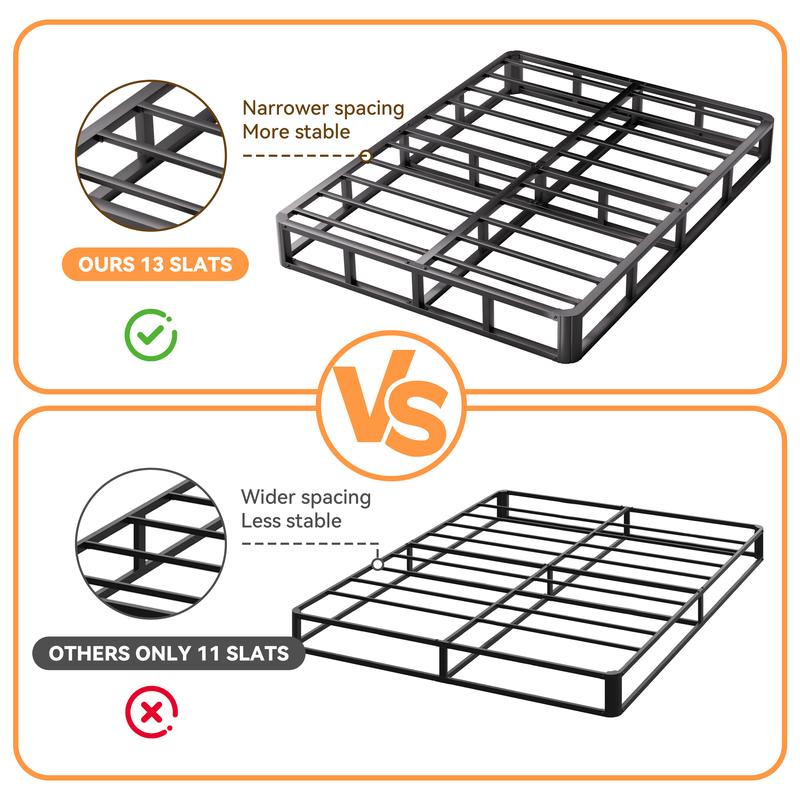 Narrower spacing
More stable

OURS 13 SLATS

VS

Wider spacing
Less stable

OTHERS ONLY 11 SLATS