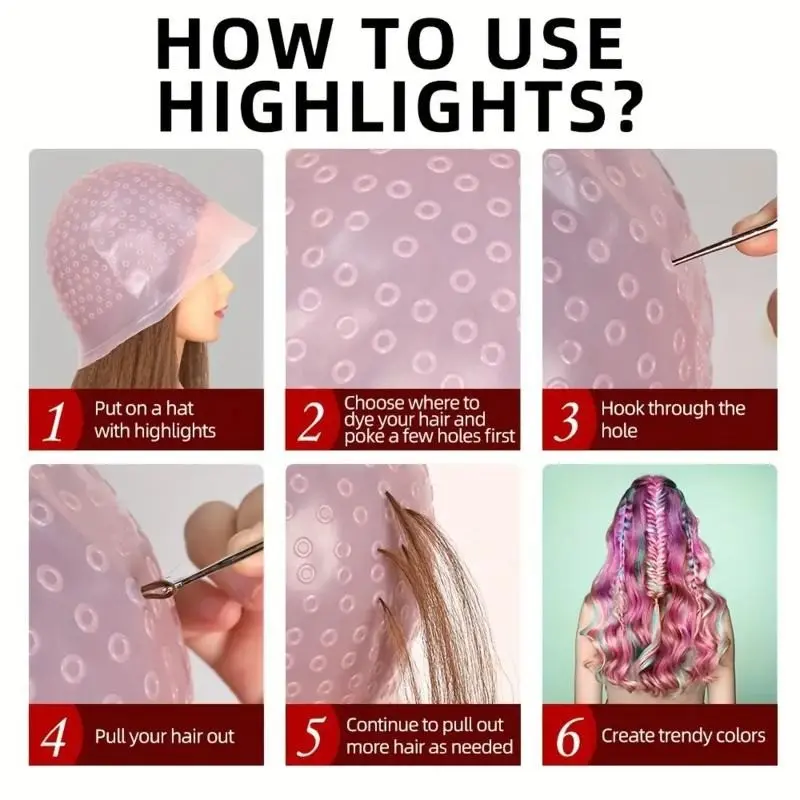 HOW TO USE HIGHLIGHTS?

1 Put on a hat with highlights

2 Choose where to dye your hair and poke a few holes first

3 Hook through the hole

4 Pull your hair out

5 Continue to pull out more hair as needed

6 Create trendy colors