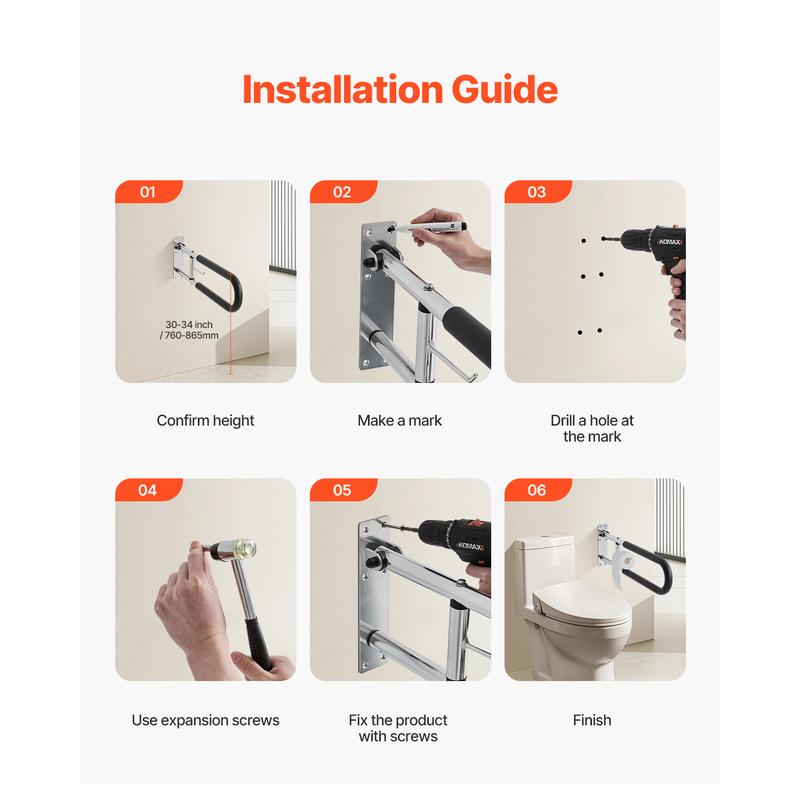 Installation Guide

01

30-34 inch / 760-865mm

Confirm height

02

Make a mark

03

KOMAX

Drill a hole at the mark

04

Use expansion screws

05

KOMAX

Fix the product with screws

06

Finish