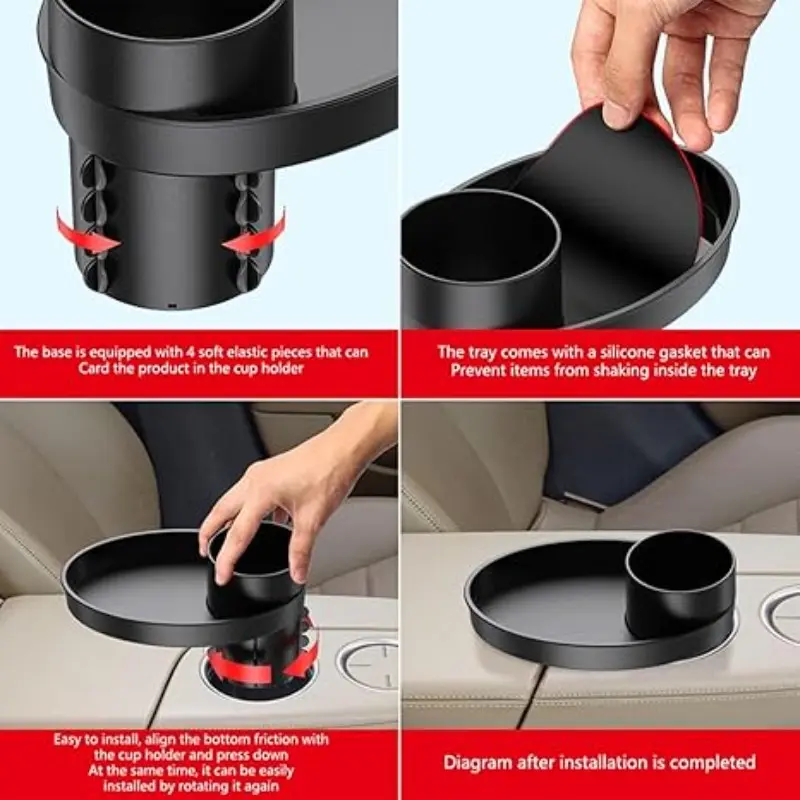 The base is equipped with 4 soft elastic pieces that can Card the product in the cup holder

The tray comes with a silicone gasket that can Prevent items from shaking inside the tray

Easy to install, align the bottom friction with the cup holder and press down
At the same time, it can be easily installed by rotating it again

Diagram after installation is completed