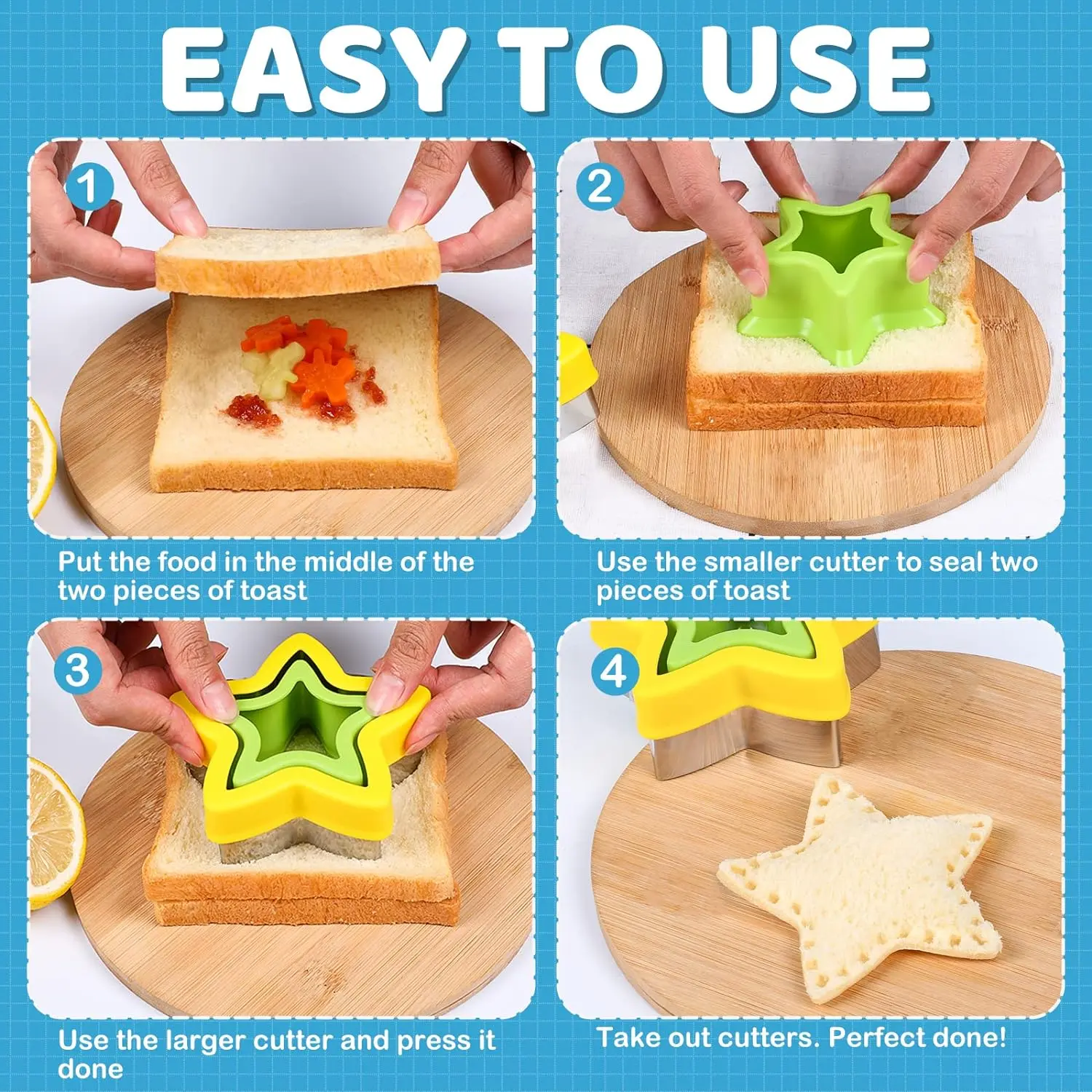 EASY TO USE

1

Put the food in the middle of the two pieces of toast

2

Use the smaller cutter to seal two pieces of toast

3

Use the larger cutter and press it done

4

Take out cutters. Perfect done!