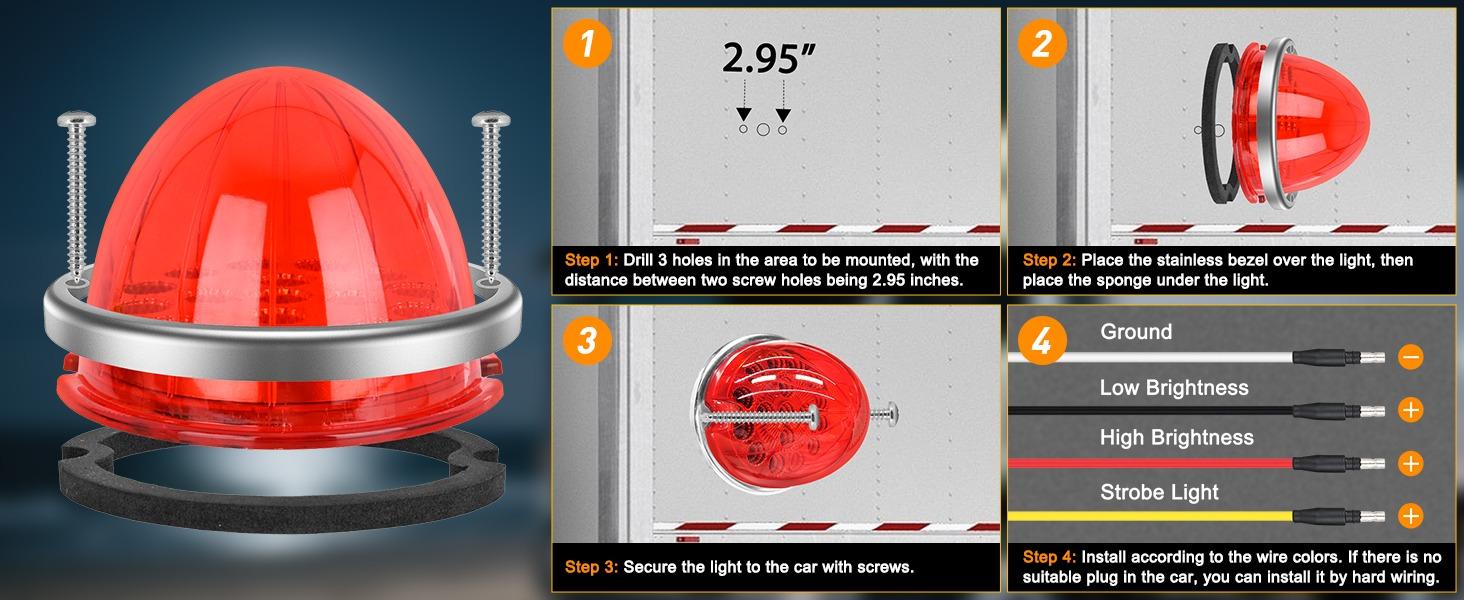 1

2.95"

Step 1: Drill 3 holes in the area to be mounted, with the distance between two screw holes being 2.95 inches.

2

Step 2: Place the stainless bezel over the light, then place the sponge under the light.

3

Step 3: Secure the light to the car with screws.

4

Ground
−
Low Brightness
+
High Brightness
+
Strobe Light
+

Step 4: Install according to the wire colors. If there is no suitable plug in the car, you can install it by hard wiring.