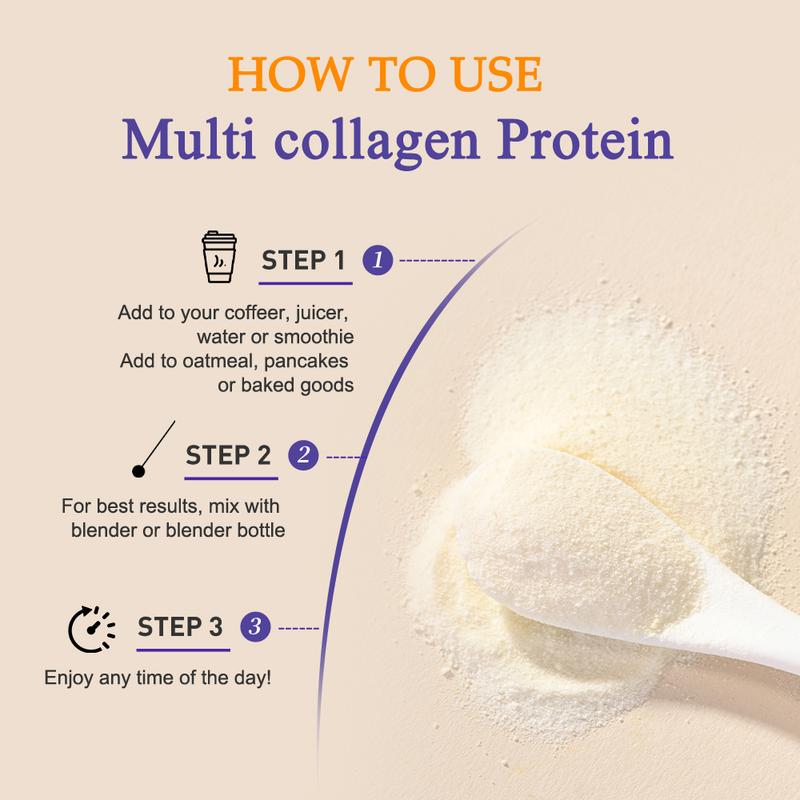 HOW TO USE
Multi collagen Protein

STEP 1 1

Add to your coffeer, juicer, water or smoothie
Add to oatmeal, pancakes or baked goods

STEP 2 2

For best results, mix with blender or blender bottle

STEP 3 3

Enjoy any time of the day!