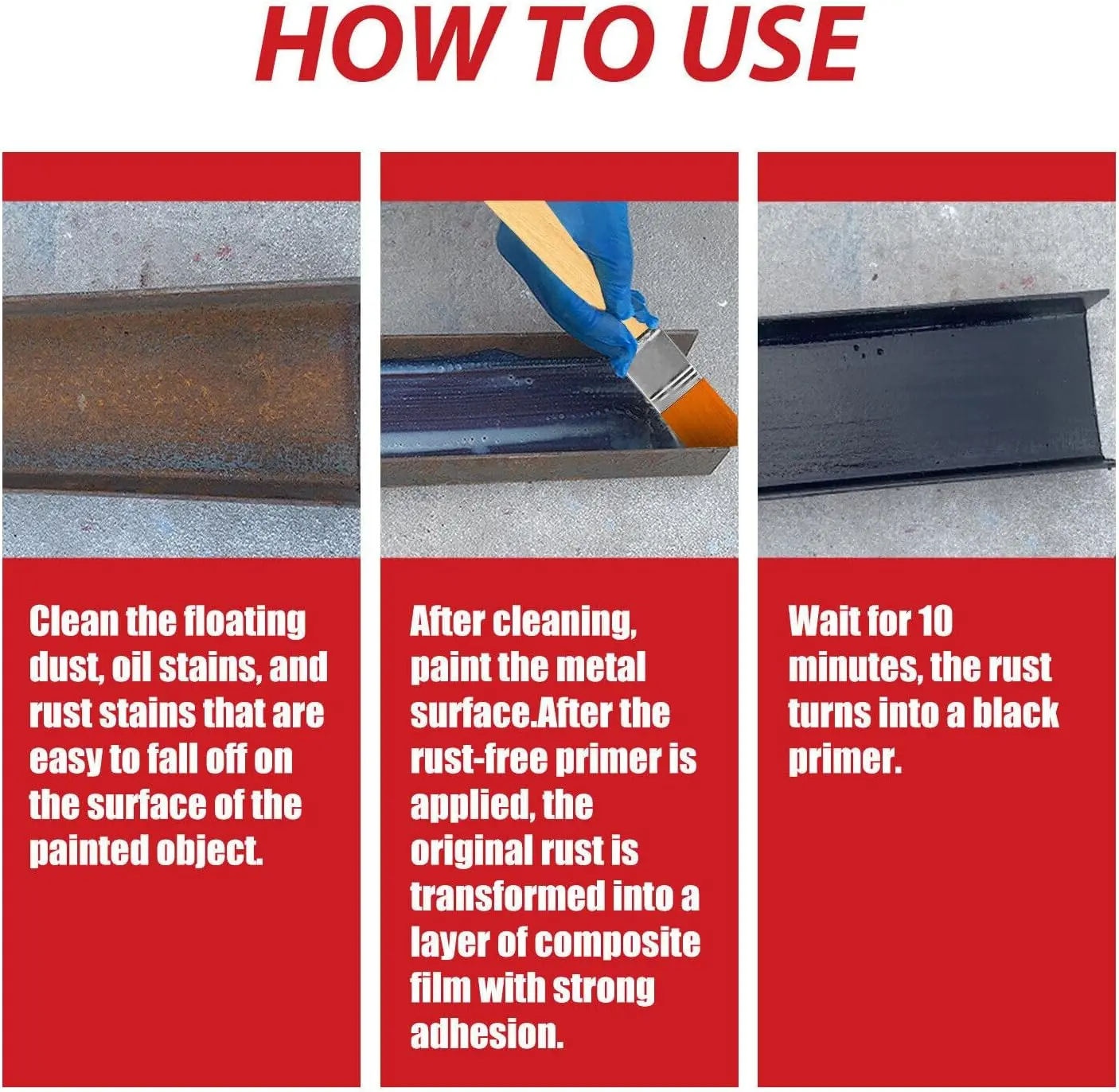 HOW TO USE

Clean the floating dust, oil stains, and rust stains that are easy to fall off on the surface of the painted object.

After cleaning, paint the metal surface.After the rust-free primer is applied, the original rust is transformed into a layer of composite film with strong adhesion.

Wait for 10 minutes, the rust turns into a black primer.