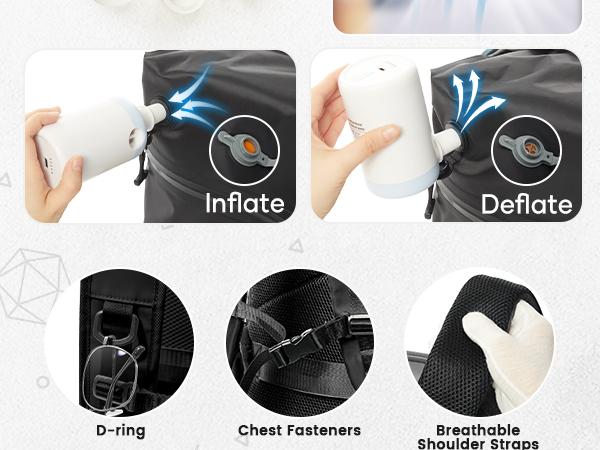 Inflate

Deflate

D-ring

Chest Fasteners

Breathable Shoulder Straps