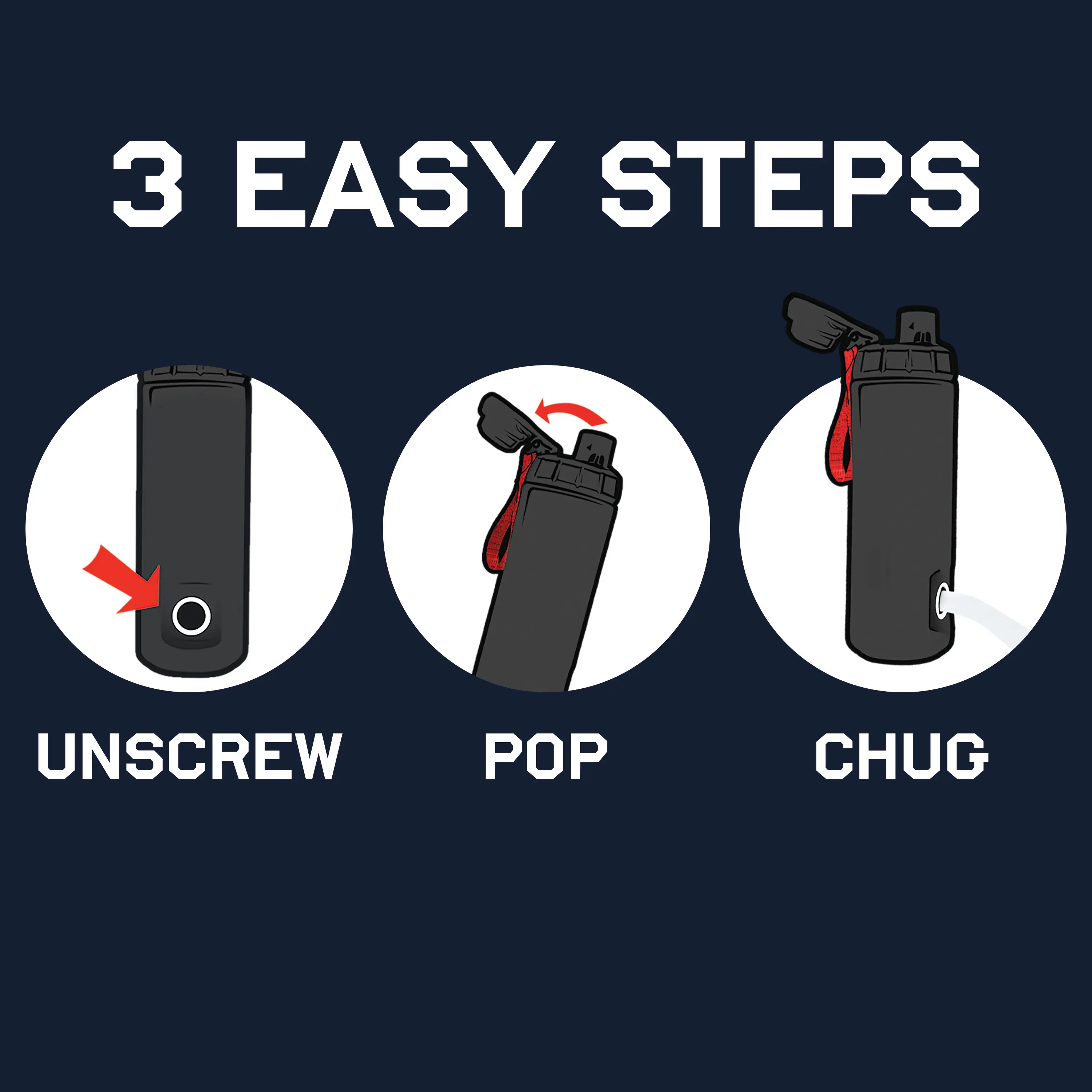 3 EASY STEPS

UNSCREW

POP

CHUG