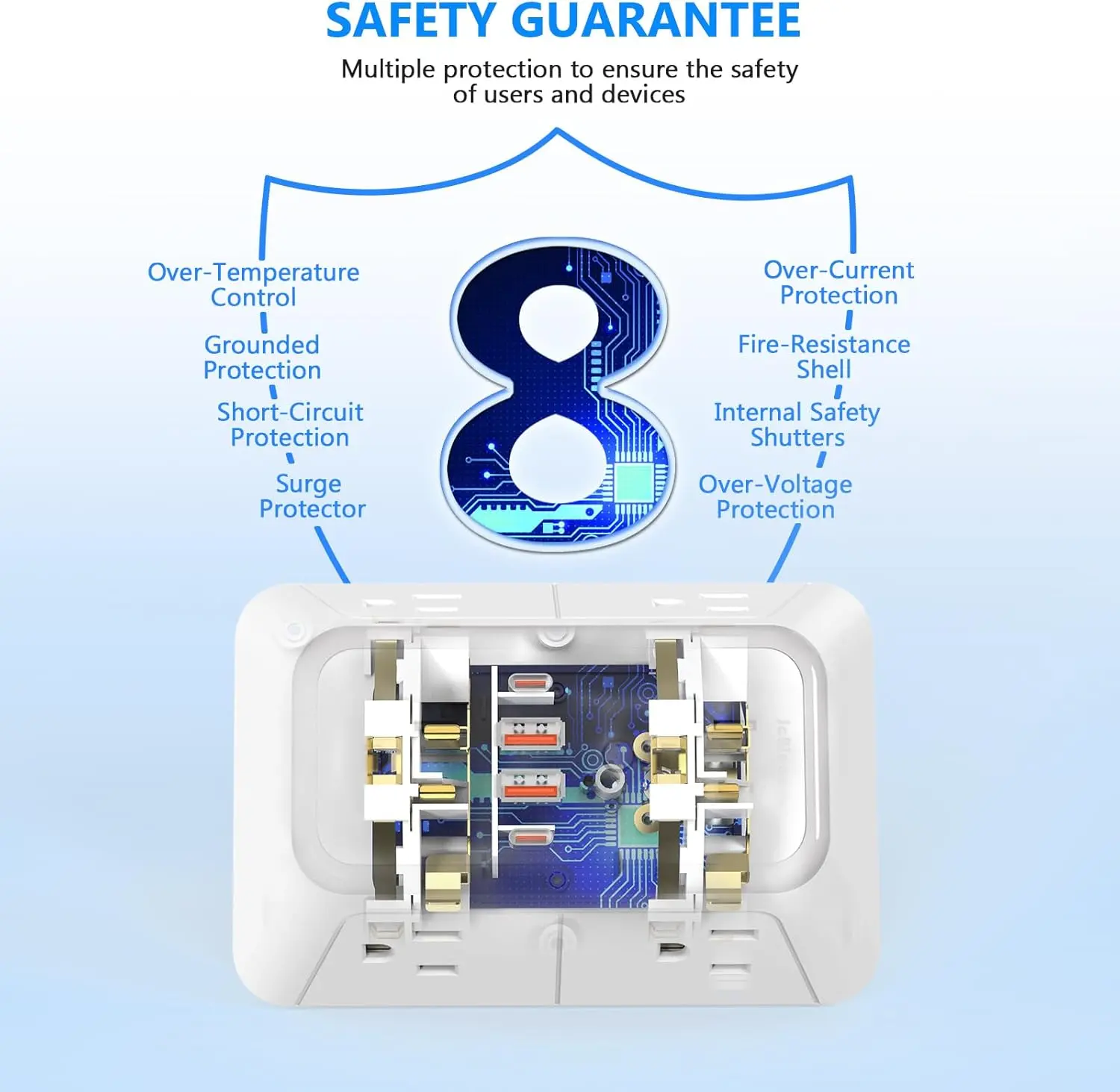 SAFETY GUARANTEE

Multiple protection to ensure the safety of users and devices

Over-Temperature Control

Grounded Protection

Short-Circuit Protection

Surge Protector

8

Over-Current Protection

Fire-Resistance Shell

Internal Safety Shutters

Over-Voltage Protection