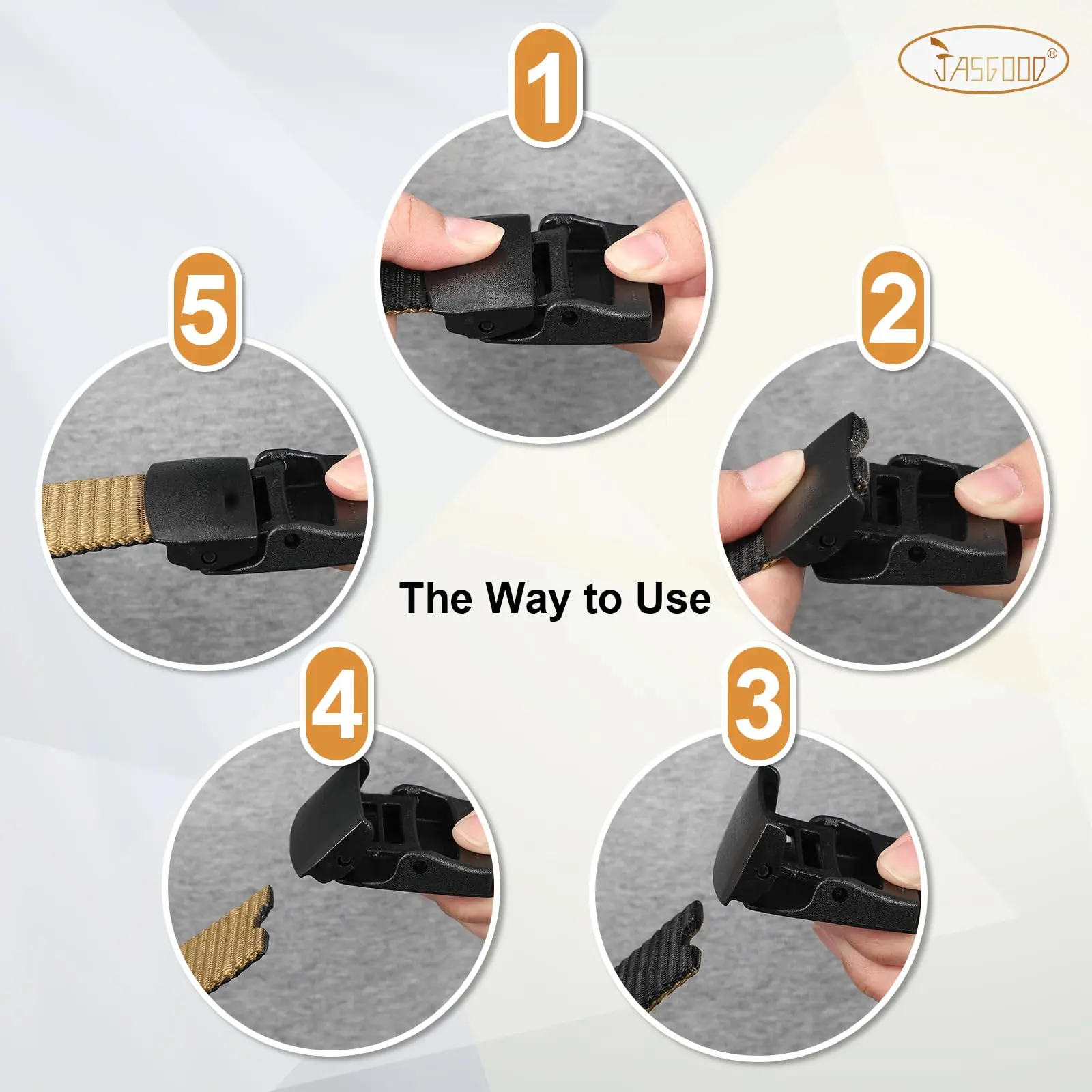 JASGOOD®

1

5

2

The Way to Use

4

3