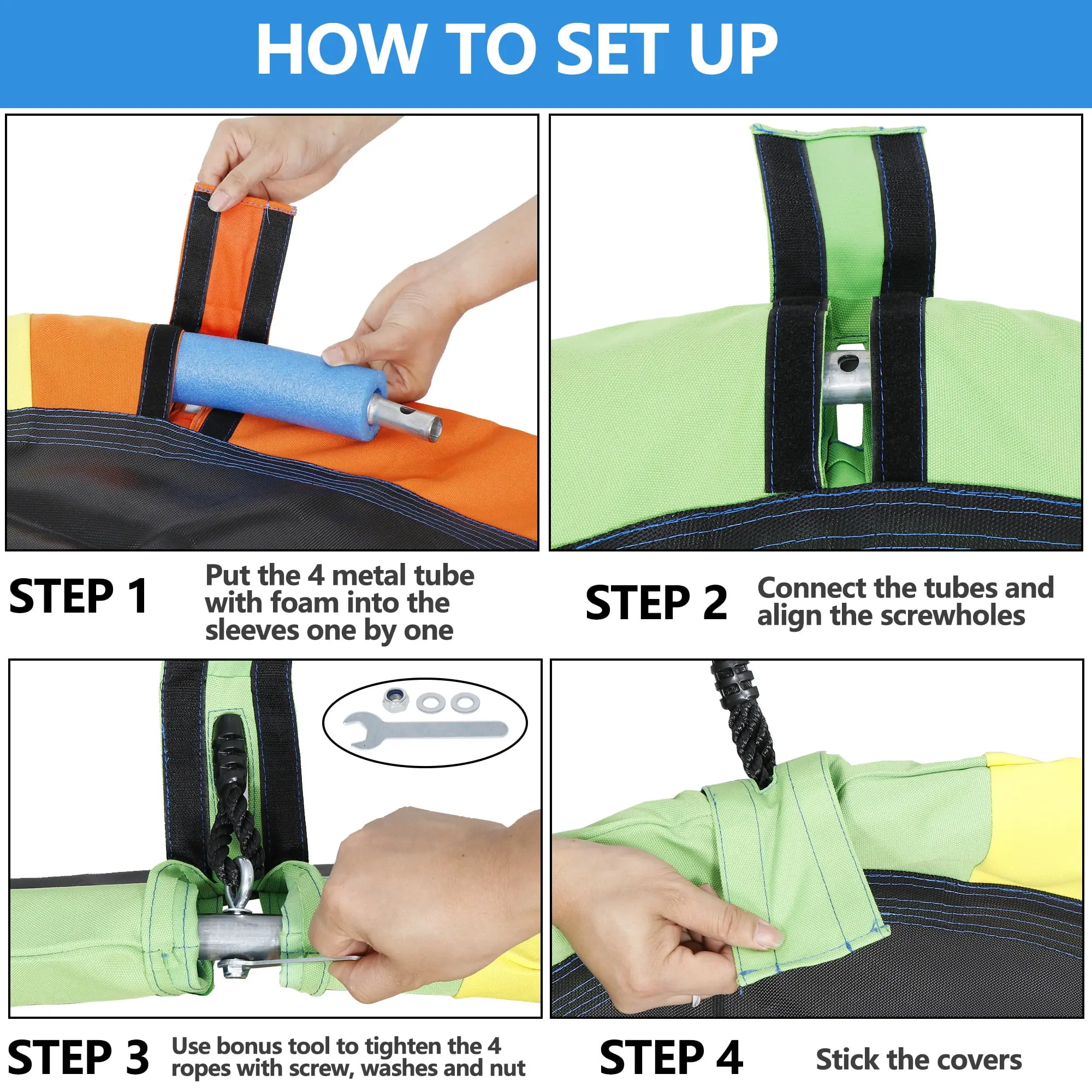 HOW TO SET UP

STEP 1

Put the 4 metal tube with foam into the sleeves one by one

STEP 2

Connect the tubes and align the screwholes

STEP 3

Use bonus tool to tighten the 4 ropes with screw, washes and nut

STEP 4

Stick the covers