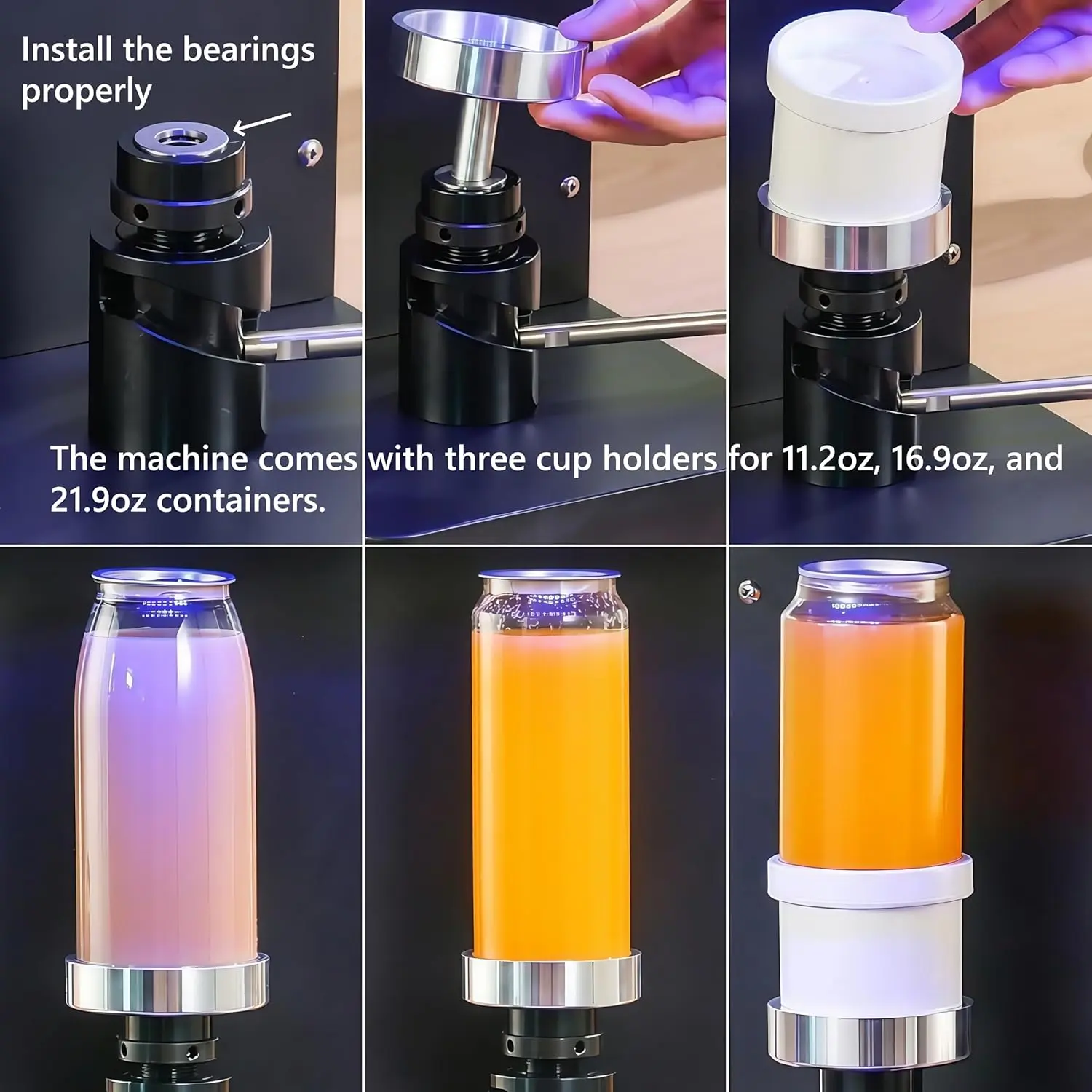 Install the bearings properly

The machine comes with three cup holders for 11.2oz, 16.9oz, and 21.9oz containers.