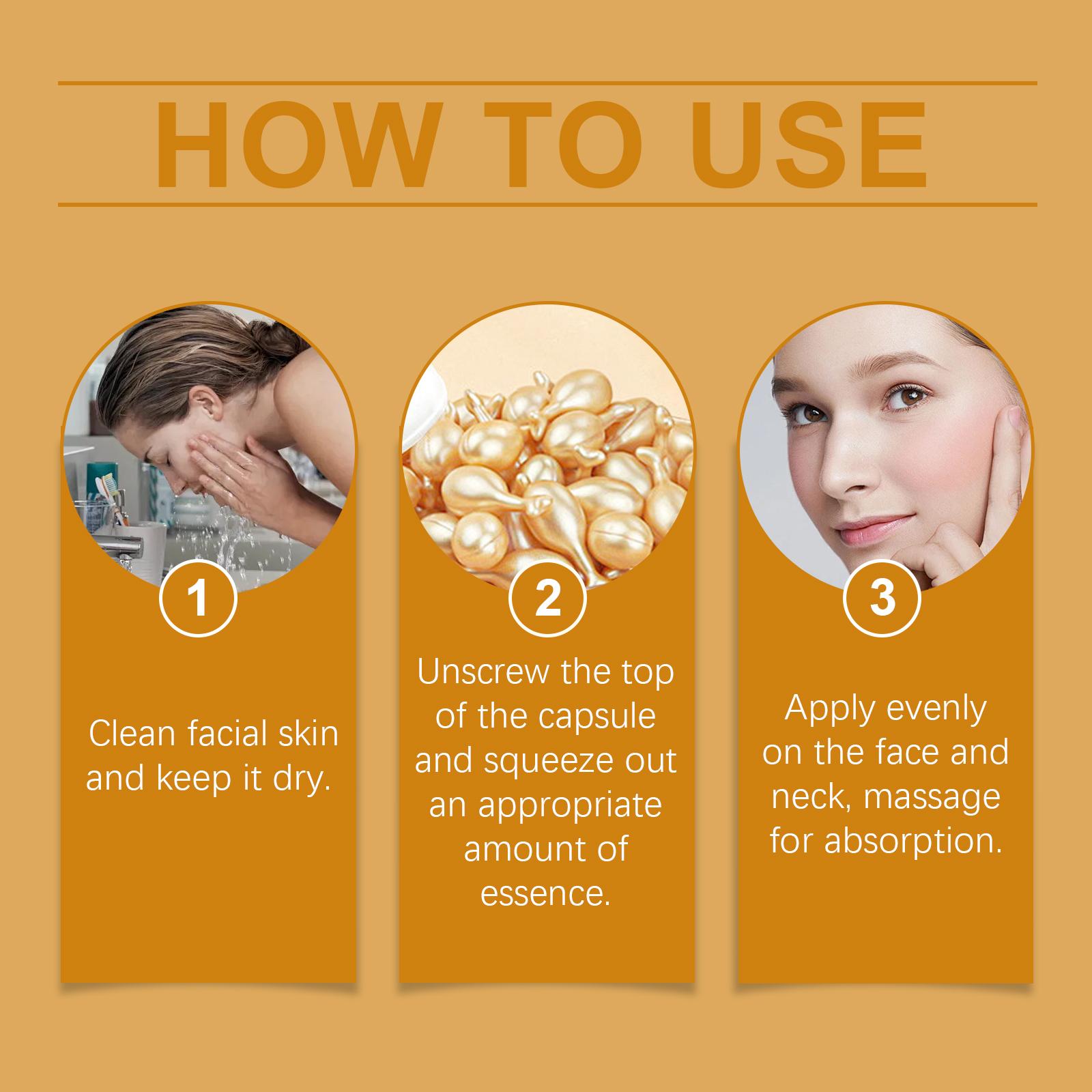 HOW TO USE

1

Clean facial skin and keep it dry.

2

Unscrew the top of the capsule and squeeze out an appropriate amount of essence.

3

Apply evenly on the face and neck, massage for absorption.