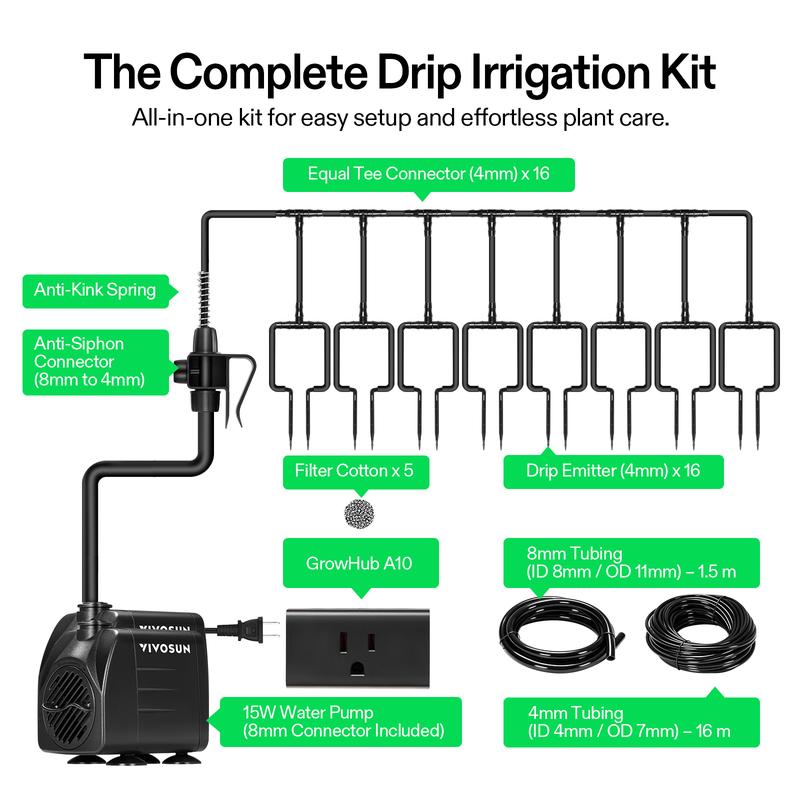 The Complete Drip Irrigation Kit

All-in-one kit for easy setup and effortless plant care.

Equal Tee Connector (4mm) x 16

Anti-Kink Spring

Anti-Siphon Connector (8mm to 4mm)

Filter Cotton x 5

Drip Emitter (4mm) x 16

GrowHub A10

8mm Tubing (ID 8mm / OD 11mm) – 1.5 m

VIVOSUN

VIVOSUN

15W Water Pump (8mm Connector Included)

4mm Tubing (ID 4mm / OD 7mm) – 16 m