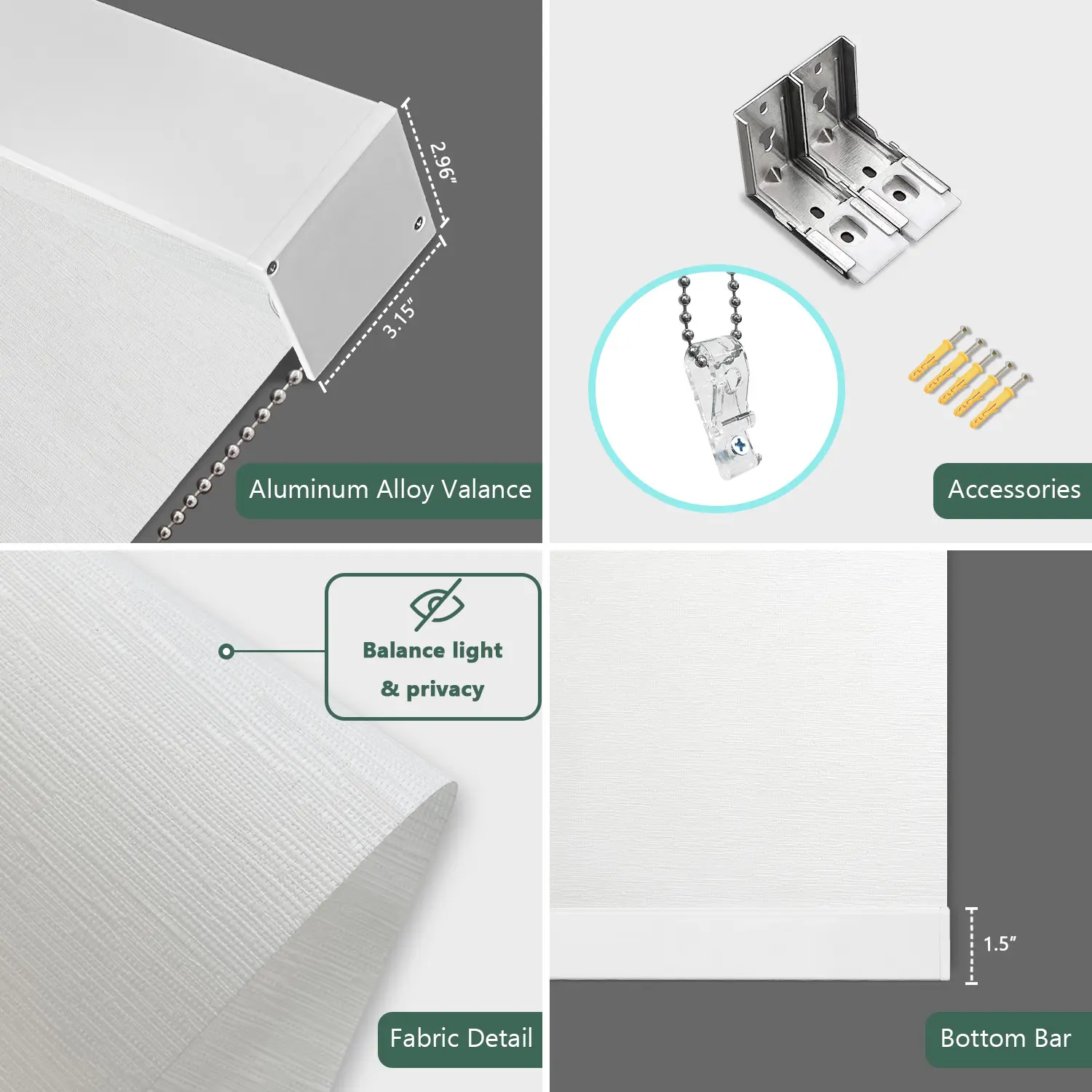 2.96"

3.15"

Aluminum Alloy Valance

Accessories

Balance light & privacy

Fabric Detail

1.5"

Bottom Bar