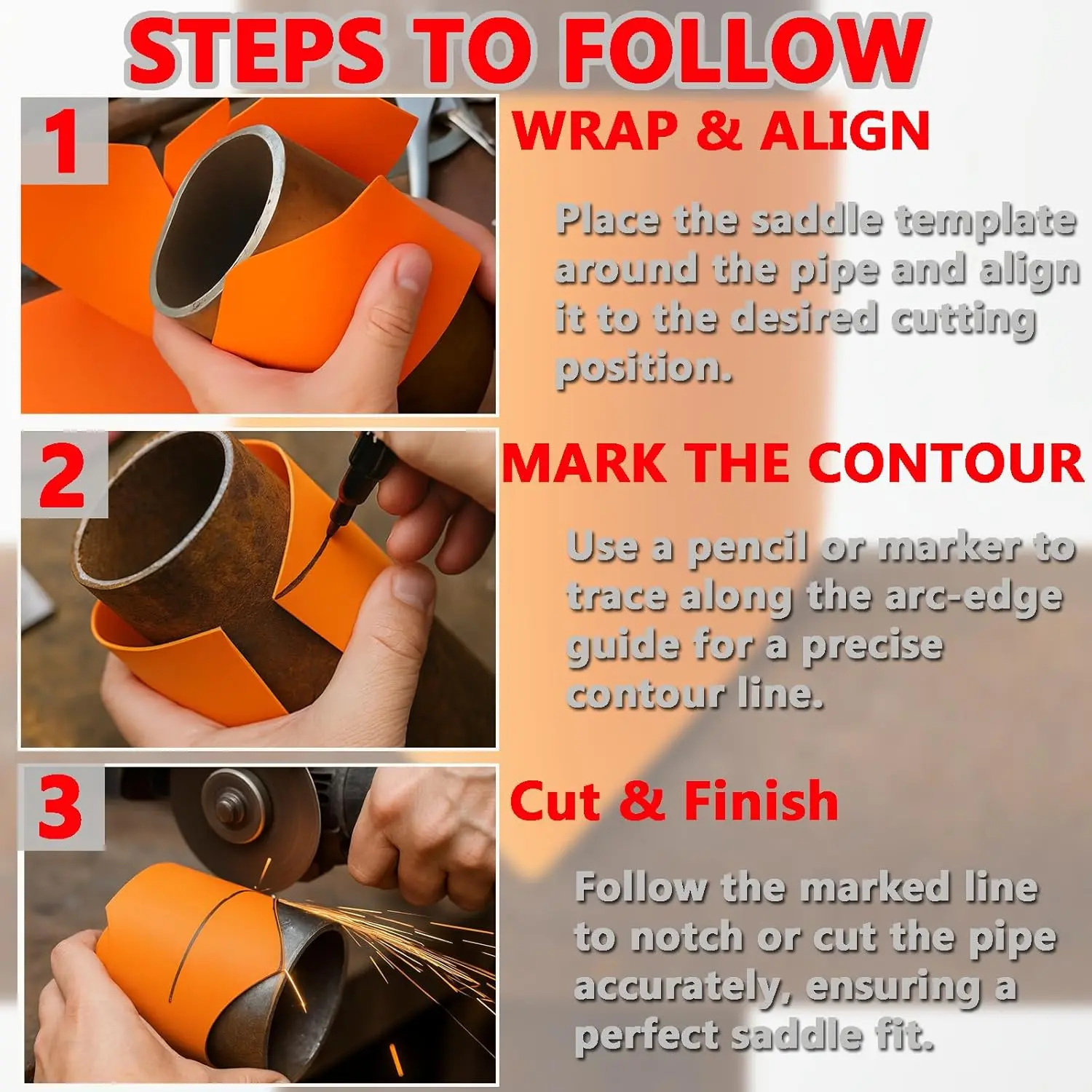 STEPS TO FOLLOW

1

WRAP & ALIGN

Place the saddle template around the pipe and align it to the desired cutting position.

2

MARK THE CONTOUR

Use a pencil or marker to trace along the arc-edge guide for a precise contour line.

3

Cut & Finish

Follow the marked line to notch or cut the pipe accurately, ensuring a perfect saddle fit.