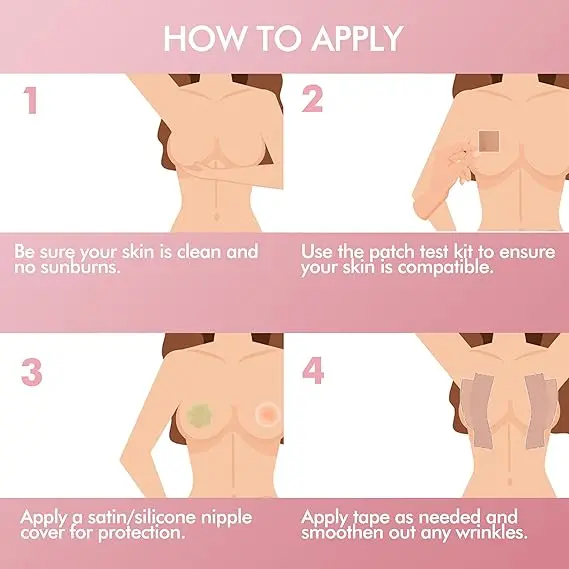 HOW TO APPLY

1

Be sure your skin is clean and no sunburns.

2

Use the patch test kit to ensure your skin is compatible.

3

Apply a satin/silicone nipple cover for protection.

4

Apply tape as needed and smoothen out any wrinkles.