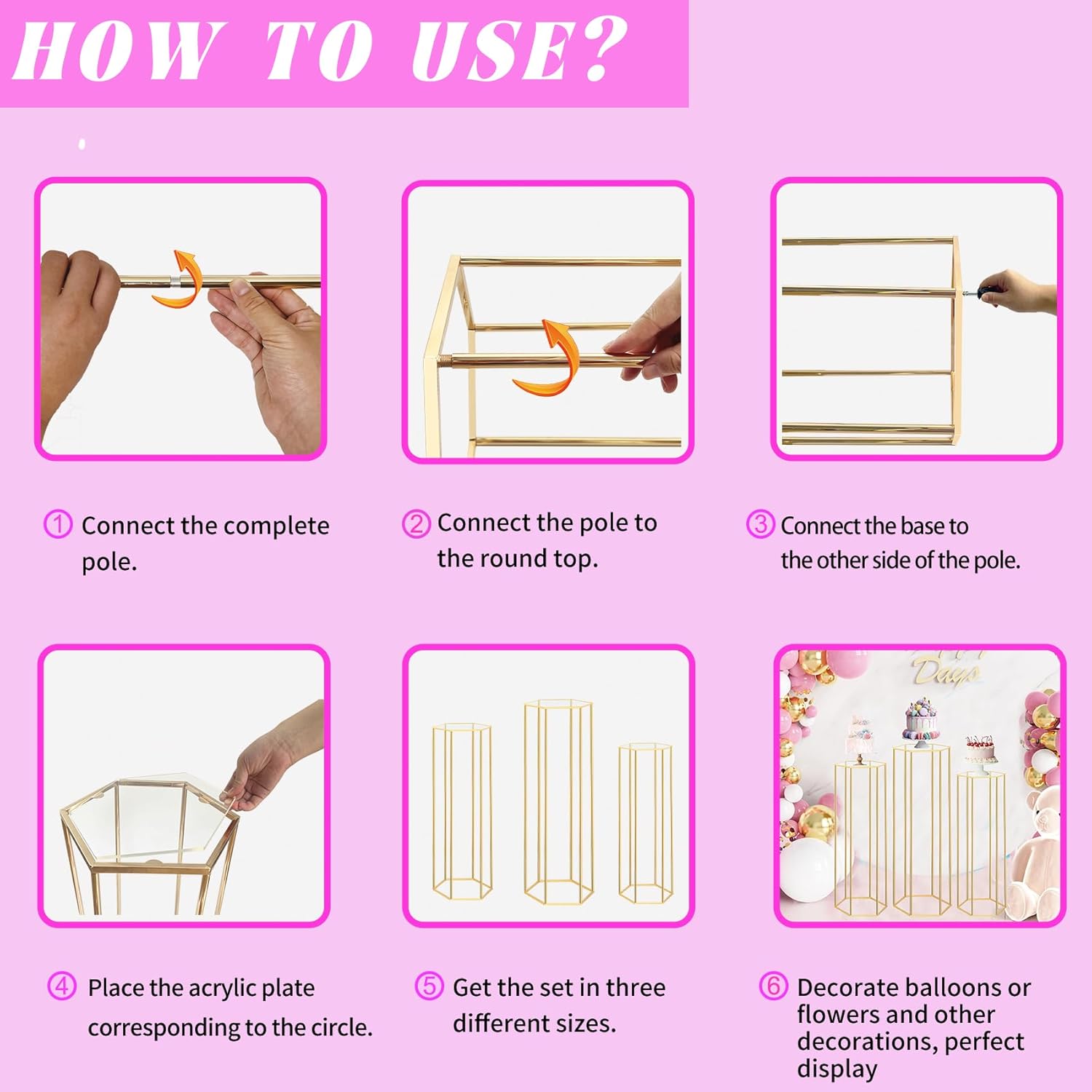 HOW TO USE?

① Connect the complete pole.

② Connect the pole to the round top.

③ Connect the base to the other side of the pole.

Days

④ Place the acrylic plate corresponding to the circle.

⑤ Get the set in three different sizes.

⑥ Decorate balloons or flowers and other decorations, perfect display