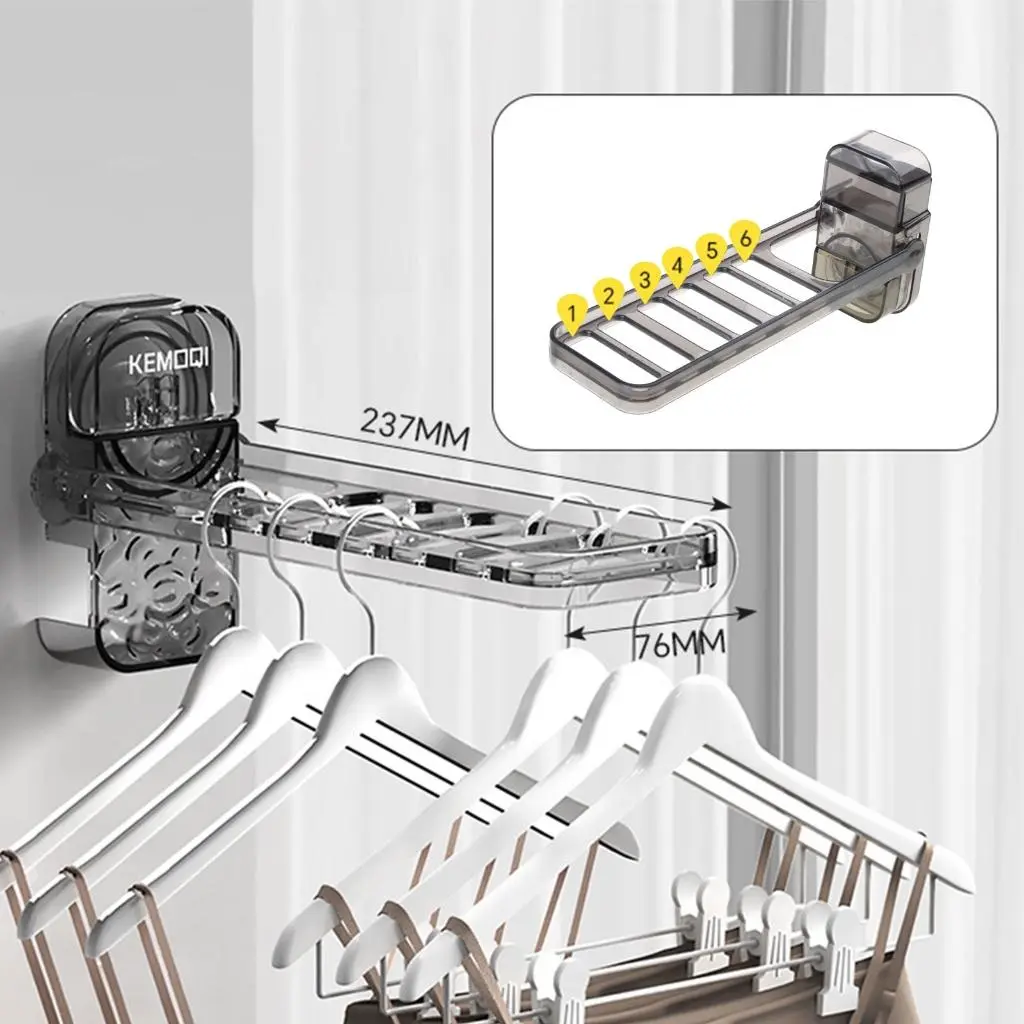 1 2 3 4 5 6

KEMOQI

237MM

76MM