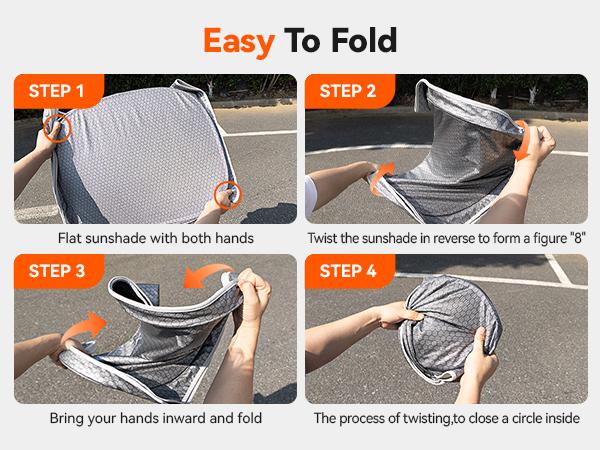 Easy To Fold

STEP 1

Flat sunshade with both hands

STEP 2

Twist the sunshade in reverse to form a figure "8"

STEP 3

Bring your hands inward and fold

STEP 4

The process of twisting,to close a circle inside