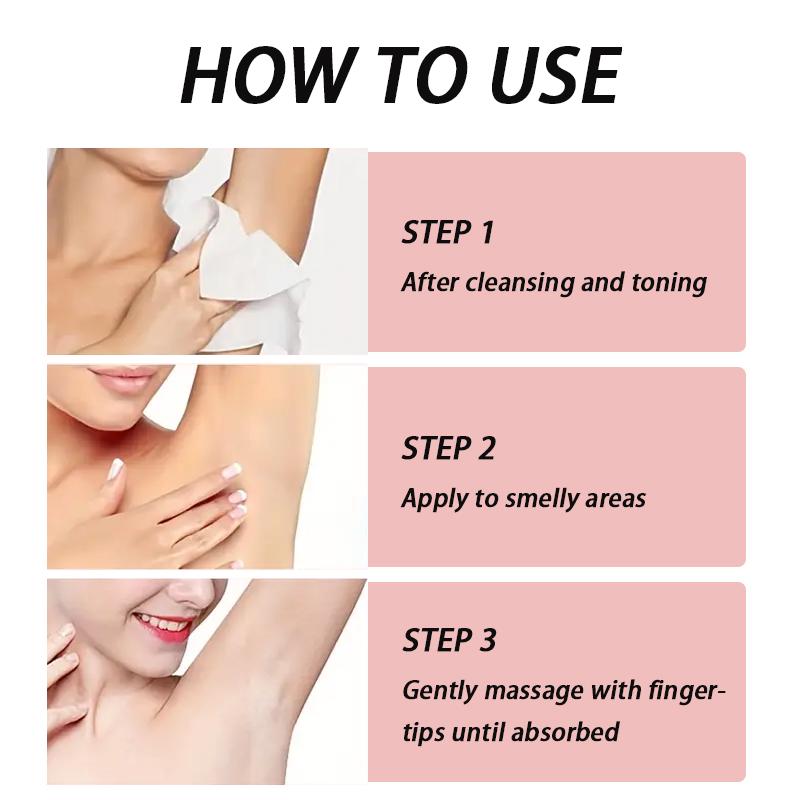 HOW TO USE

STEP 1
After cleansing and toning

STEP 2
Apply to smelly areas

STEP 3
Gently massage with fingertips until absorbed