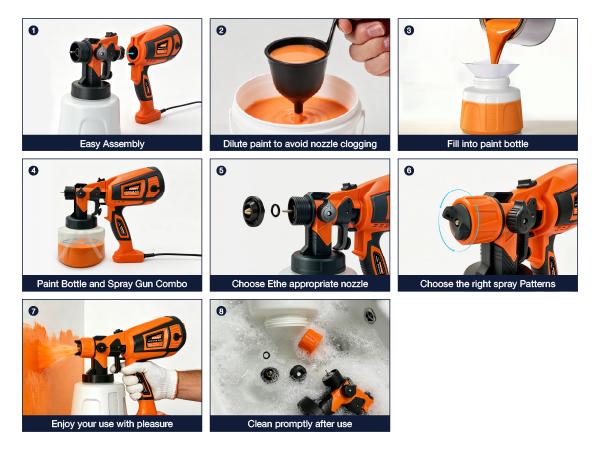 1
Easy Assembly

2
Dilute paint to avoid nozzle clogging

3
Fill into paint bottle

4
Paint Bottle and Spray Gun Combo

5
Choose Ethe appropriate nozzle

6
Choose the right spray Patterns

7
Enjoy your use with pleasure

8
Clean promptly after use