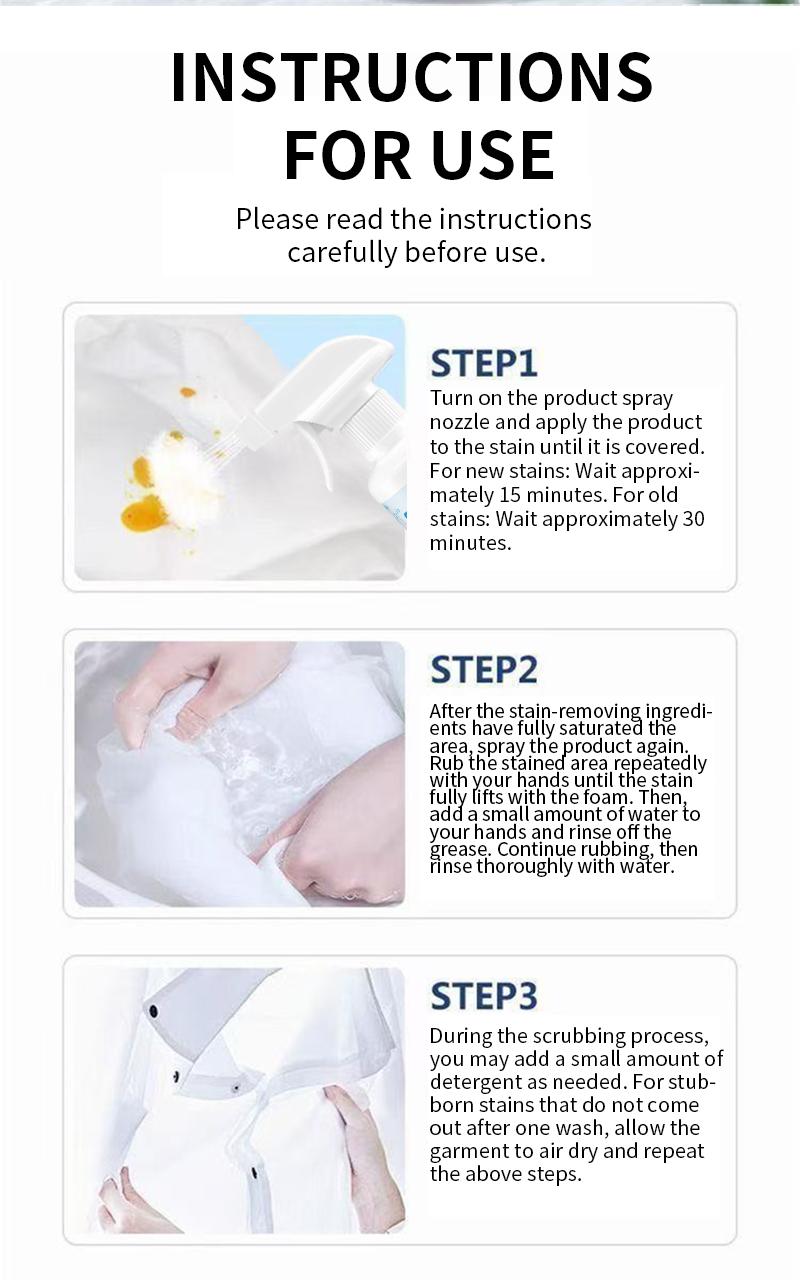 INSTRUCTIONS FOR USE

Please read the instructions carefully before use.

STEP1

Turn on the product spray nozzle and apply the product to the stain until it is covered. For new stains: Wait approximately 15 minutes. For old stains: Wait approximately 30 minutes.

STEP2

After the stain-removing ingredients have fully saturated the area, spray the product again. Rub the stained area repeatedly with your hands until the stain fully lifts with the foam. Then, add a small amount of water to your hands and rinse off the grease. Continue rubbing, then rinse thoroughly with water.

STEP3

During the scrubbing process, you may add a small amount of detergent as needed. For stubborn stains that do not come out after one wash, allow the garment to air dry and repeat the above steps.