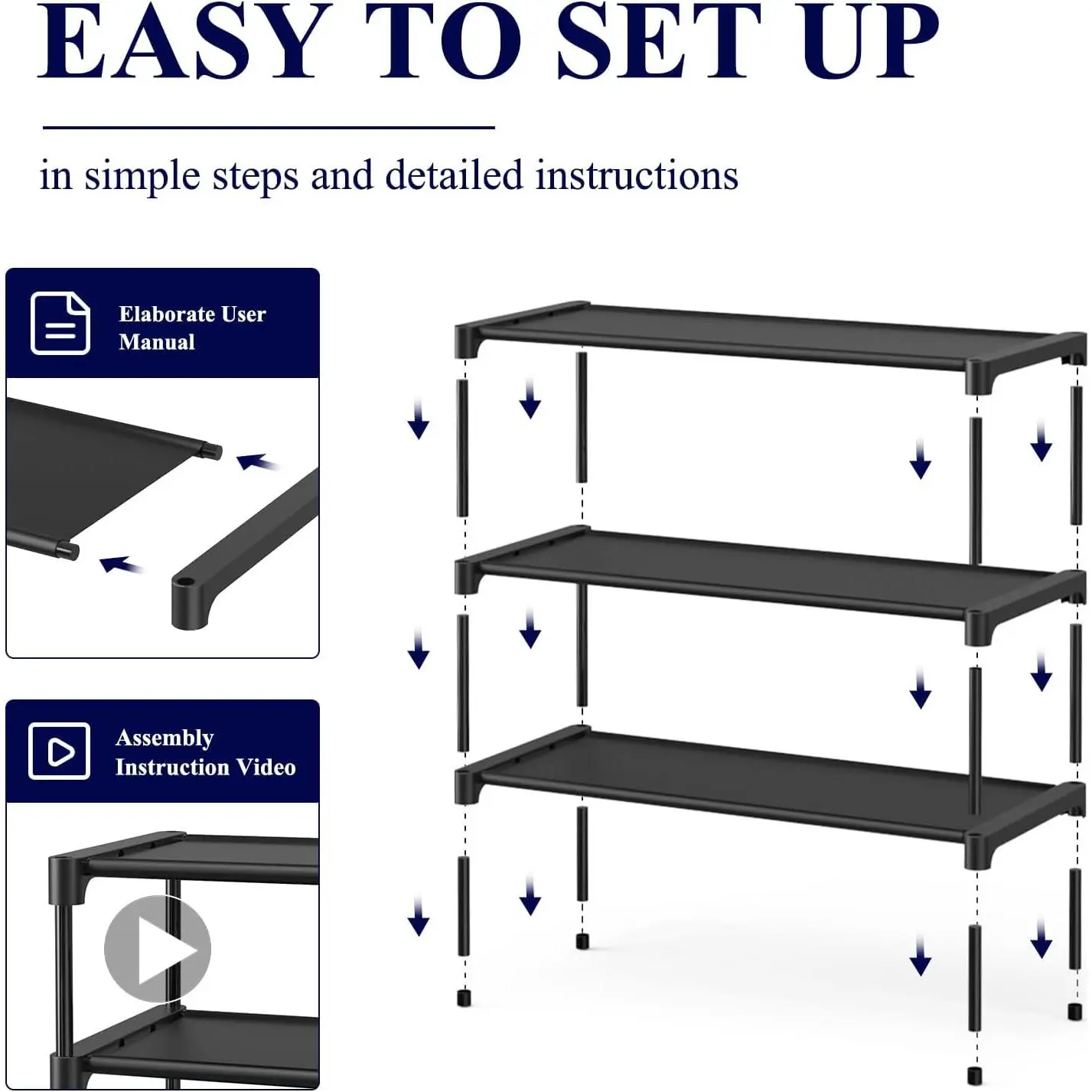 EASY TO SET UP

in simple steps and detailed instructions

Elaborate User Manual

Assembly Instruction Video