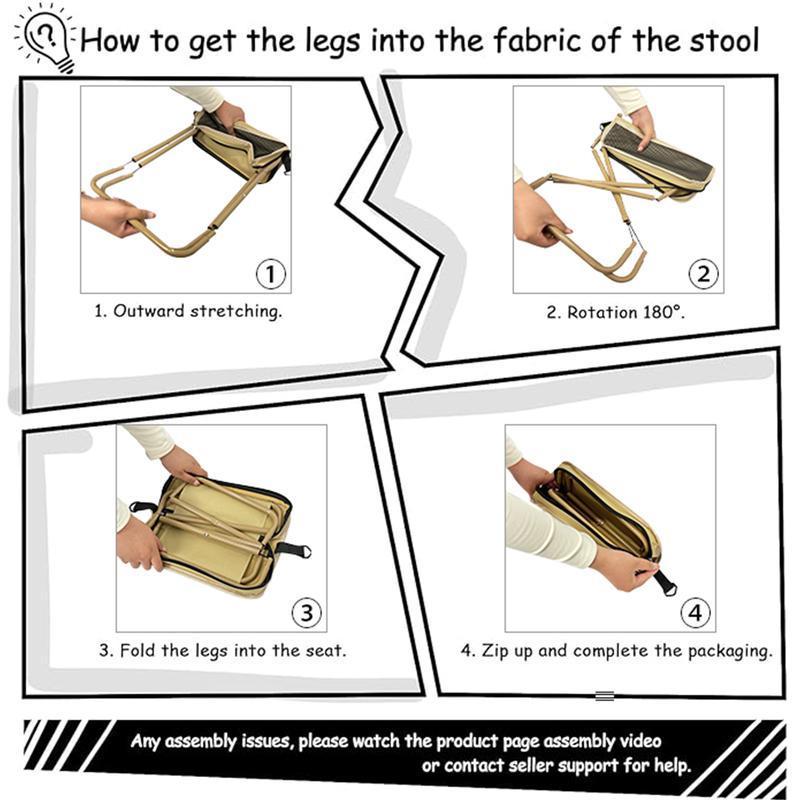 ?

How to get the legs into the fabric of the stool

①

1. Outward stretching.

②

2. Rotation 180°.

③

3. Fold the legs into the seat.

④

4. Zip up and complete the packaging.

Any assembly issues, please watch the product page assembly video or contact seller support for help.