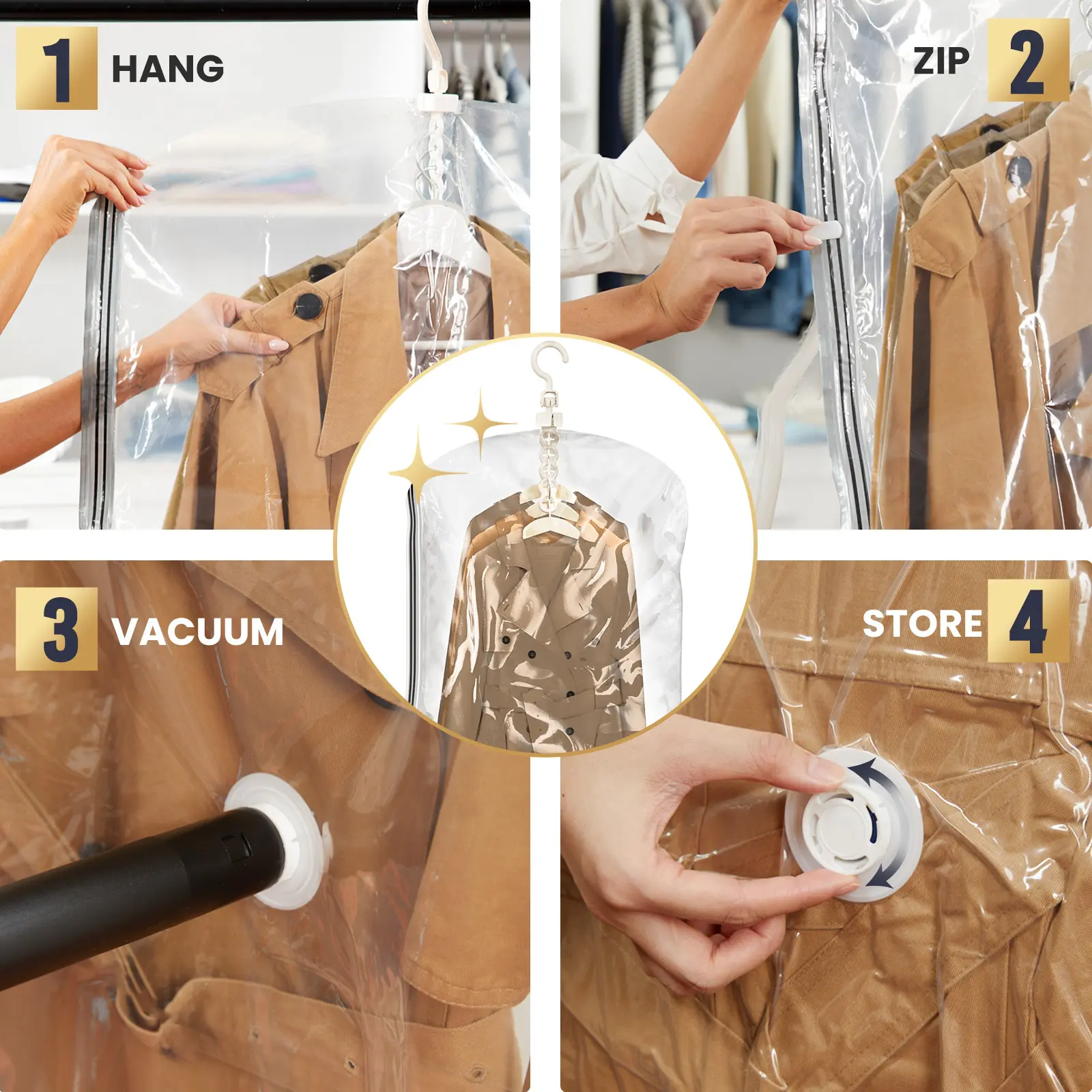 1 HANG

ZIP 2

3 VACUUM

STORE 4