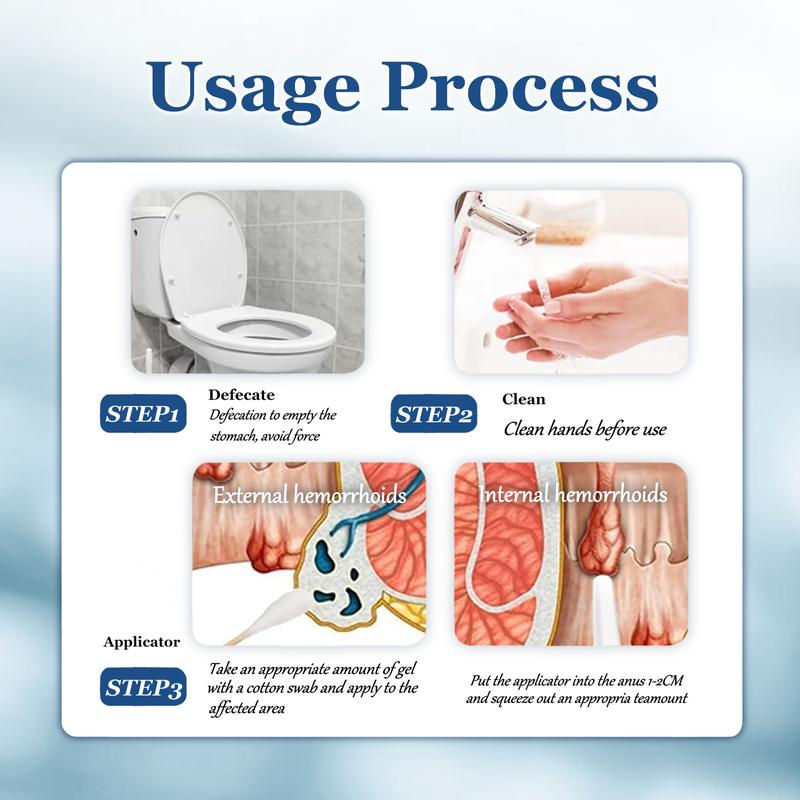 Usage Process

STEP1
Defecate
Defecation to empty the stomach, avoid force

STEP2
Clean
Clean hands before use

External hemorrhoids

Internal hemorrhoids

Applicator

STEP3
Take an appropriate amount of gel with a cotton swab and apply to the affected area

Put the applicator into the anus 1-2CM and squeeze out an appropria teamount