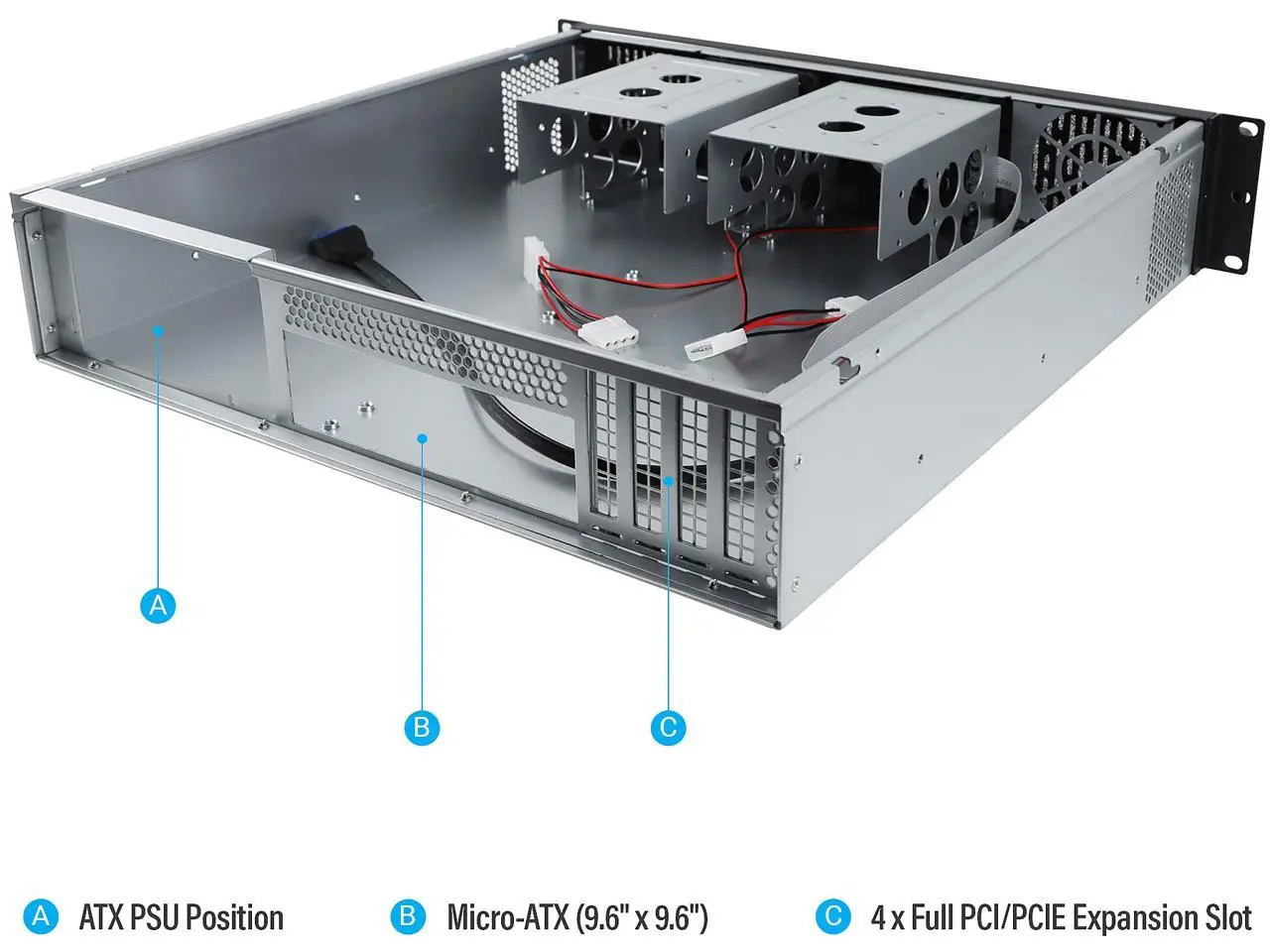 A

B

C

A ATX PSU Position

B Micro-ATX (9.6" x 9.6")

C 4 x Full PCI/PCIE Expansion Slot