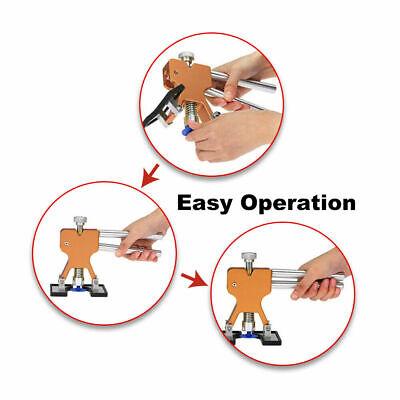 Easy Operation