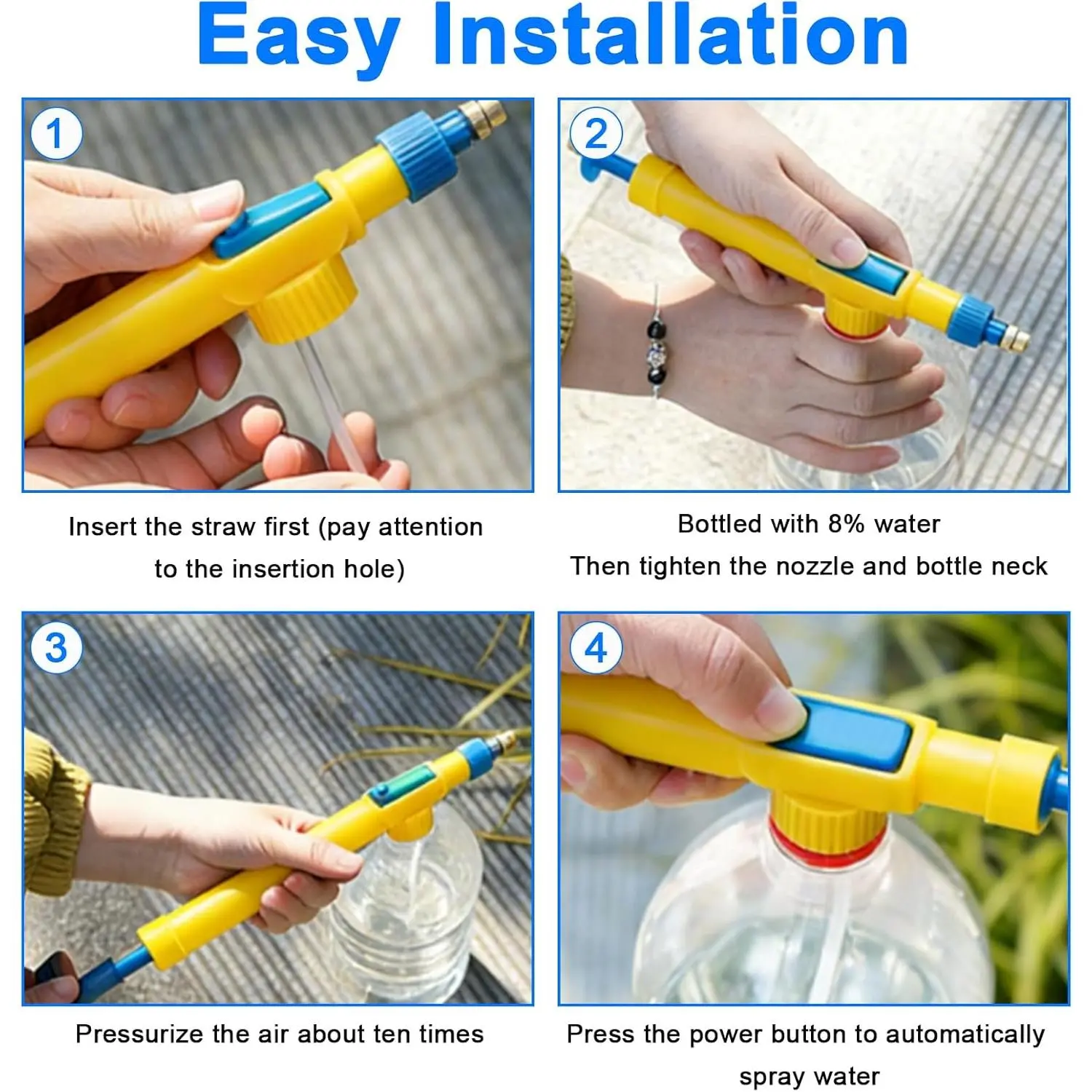 Easy Installation

1

Insert the straw first (pay attention to the insertion hole)

2

Bottled with 8% water
Then tighten the nozzle and bottle neck

3

Pressurize the air about ten times

4

Press the power button to automatically spray water