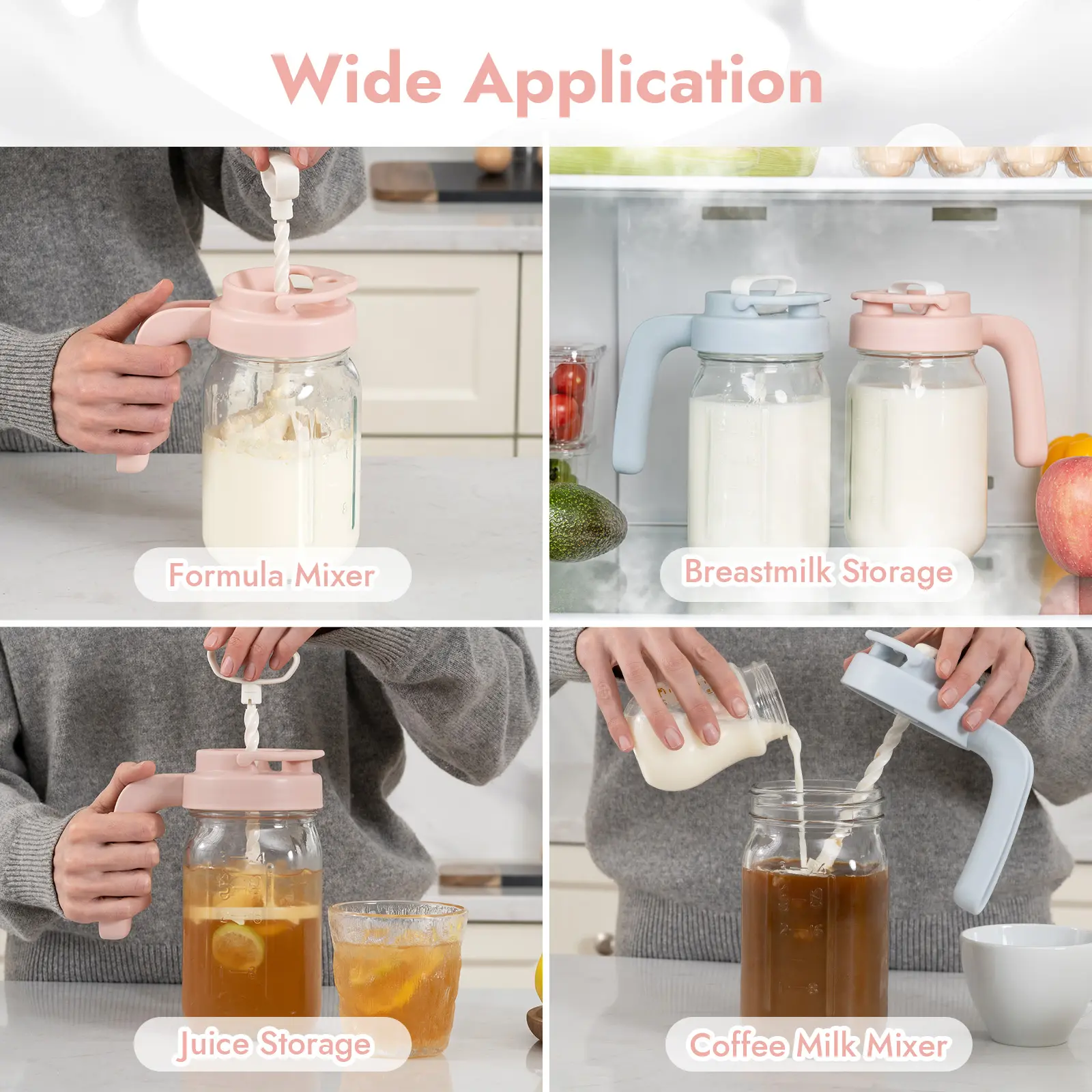 Wide Application

Formula Mixer

Breastmilk Storage

Juice Storage

Coffee Milk Mixer