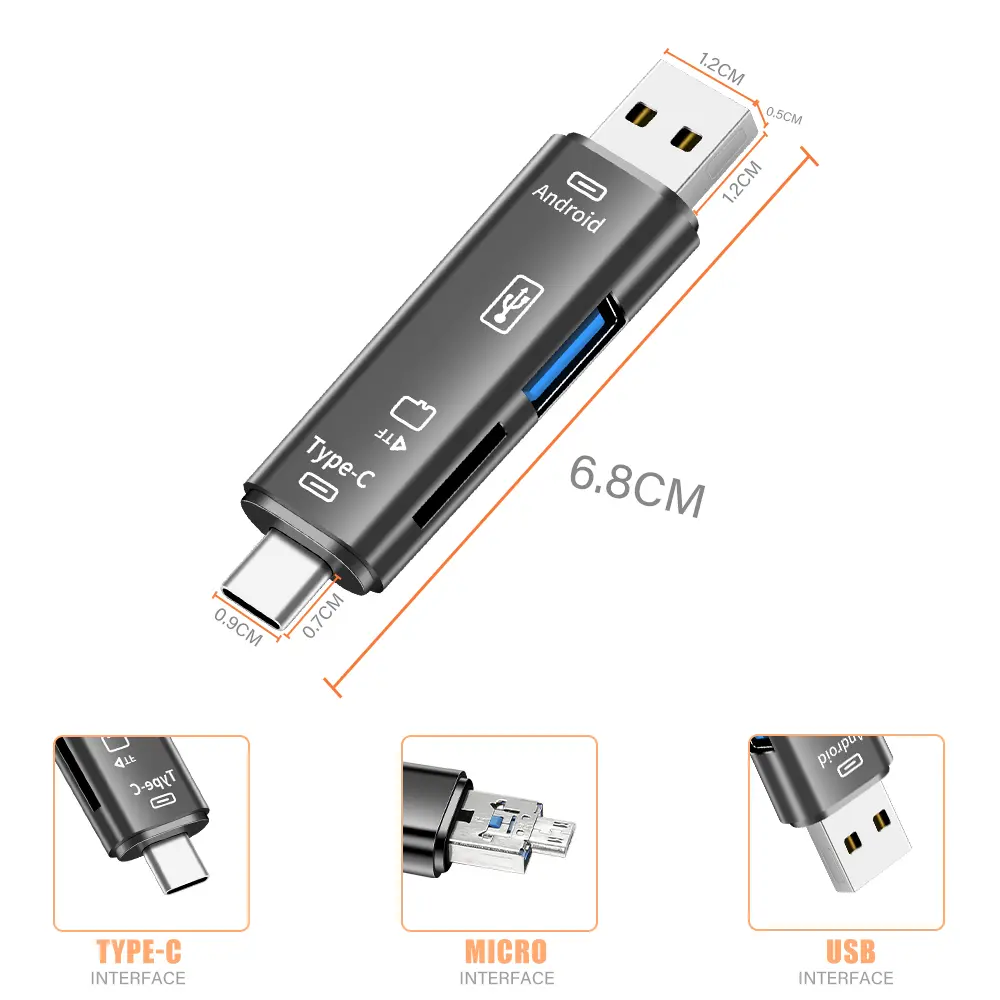 1.2CM
0.5CM
1.2CM
Android
TF
Type-C
6.8CM
0.9CM
0.7CM
TF
Type-C
Android

TYPE-C
INTERFACE

MICRO
INTERFACE

USB
INTERFACE