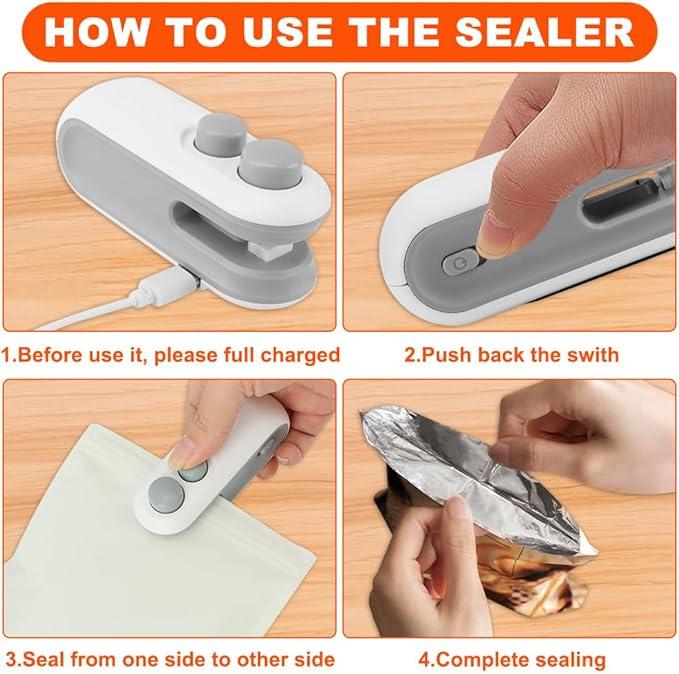 HOW TO USE THE SEALER

1.Before use it, please full charged

2.Push back the swith

3.Seal from one side to other side

4.Complete sealing