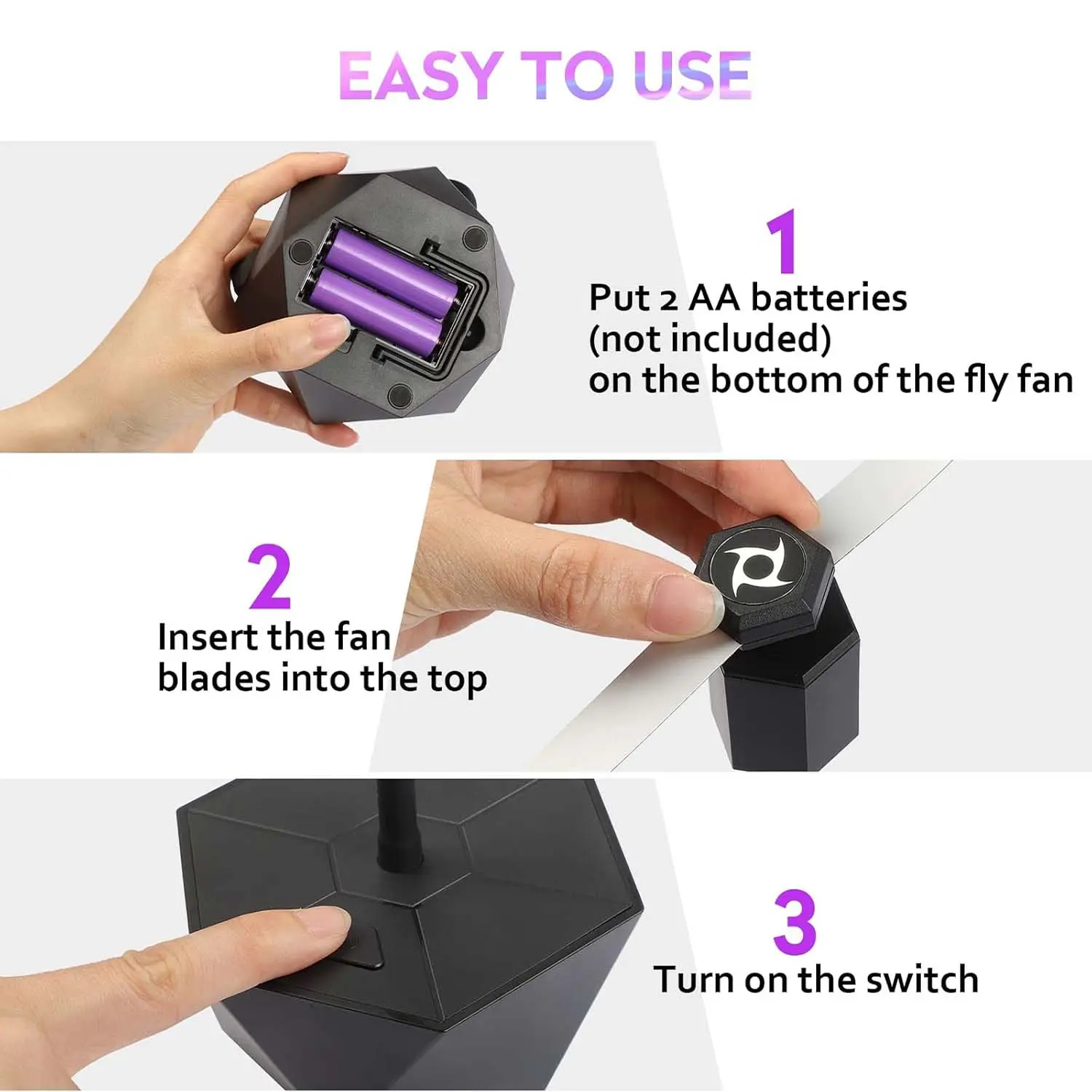 EASY TO USE

1
Put 2 AA batteries
(not included)
on the bottom of the fly fan

2
Insert the fan
blades into the top

3
Turn on the switch