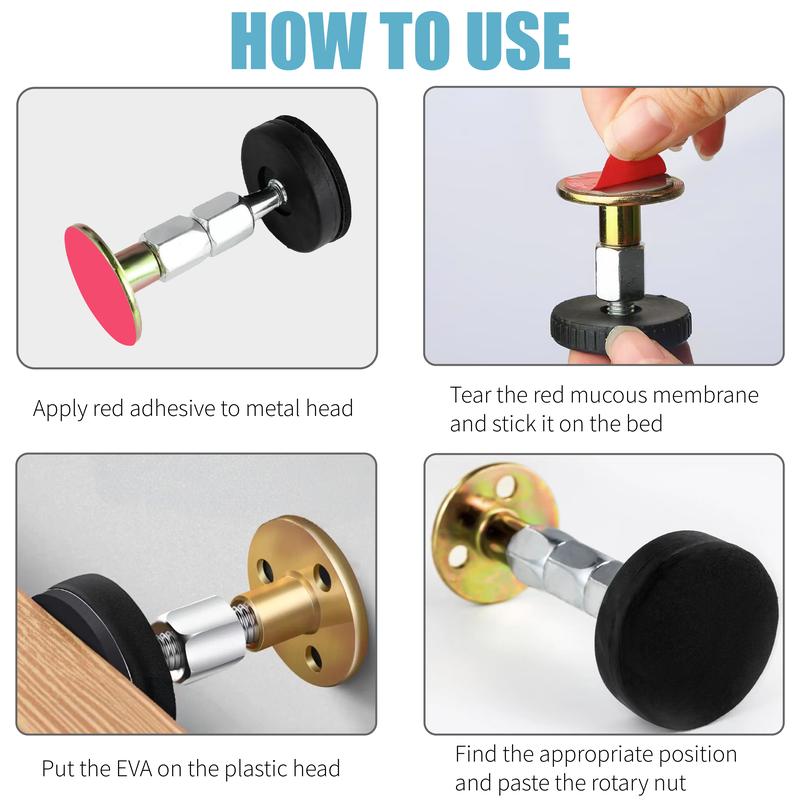 HOW TO USE

Apply red adhesive to metal head

Tear the red mucous membrane and stick it on the bed

Put the EVA on the plastic head

Find the appropriate position and paste the rotary nut