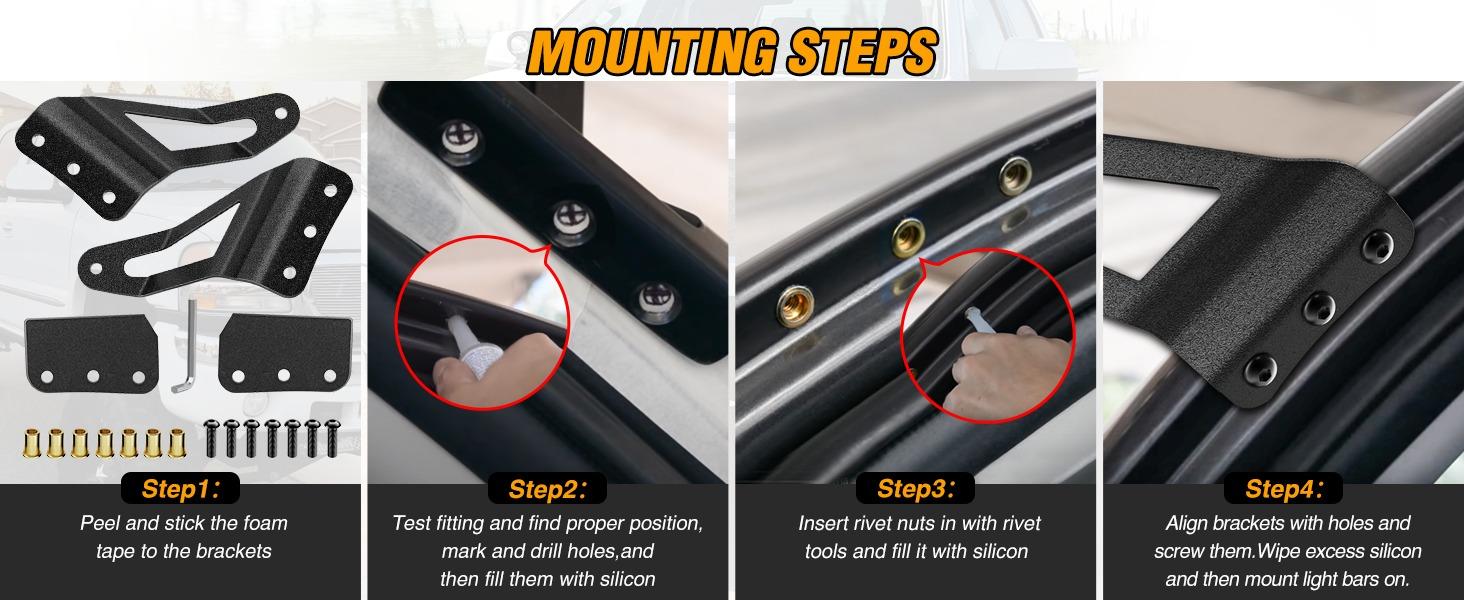 MOUNTING STEPS

Step1:
Peel and stick the foam tape to the brackets

Step2:
Test fitting and find proper position, mark and drill holes,and then fill them with silicon

Step3:
Insert rivet nuts in with rivet tools and fill it with silicon

Step4:
Align brackets with holes and screw them.Wipe excess silicon and then mount light bars on.