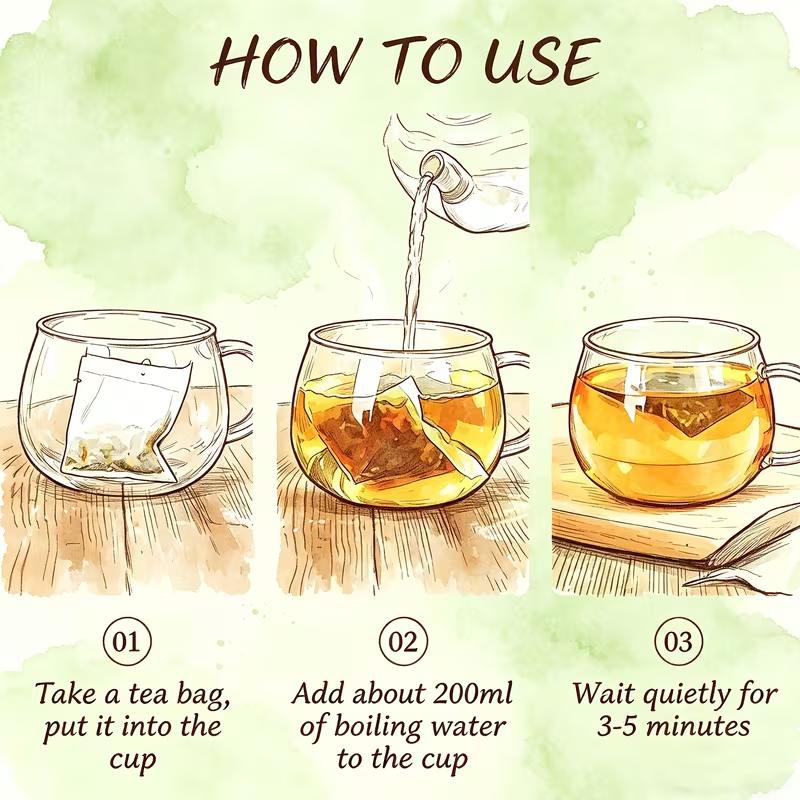 HOW TO USE

01

Take a tea bag, put it into the cup

02

Add about 200ml of boiling water to the cup

03

Wait quietly for 3-5 minutes