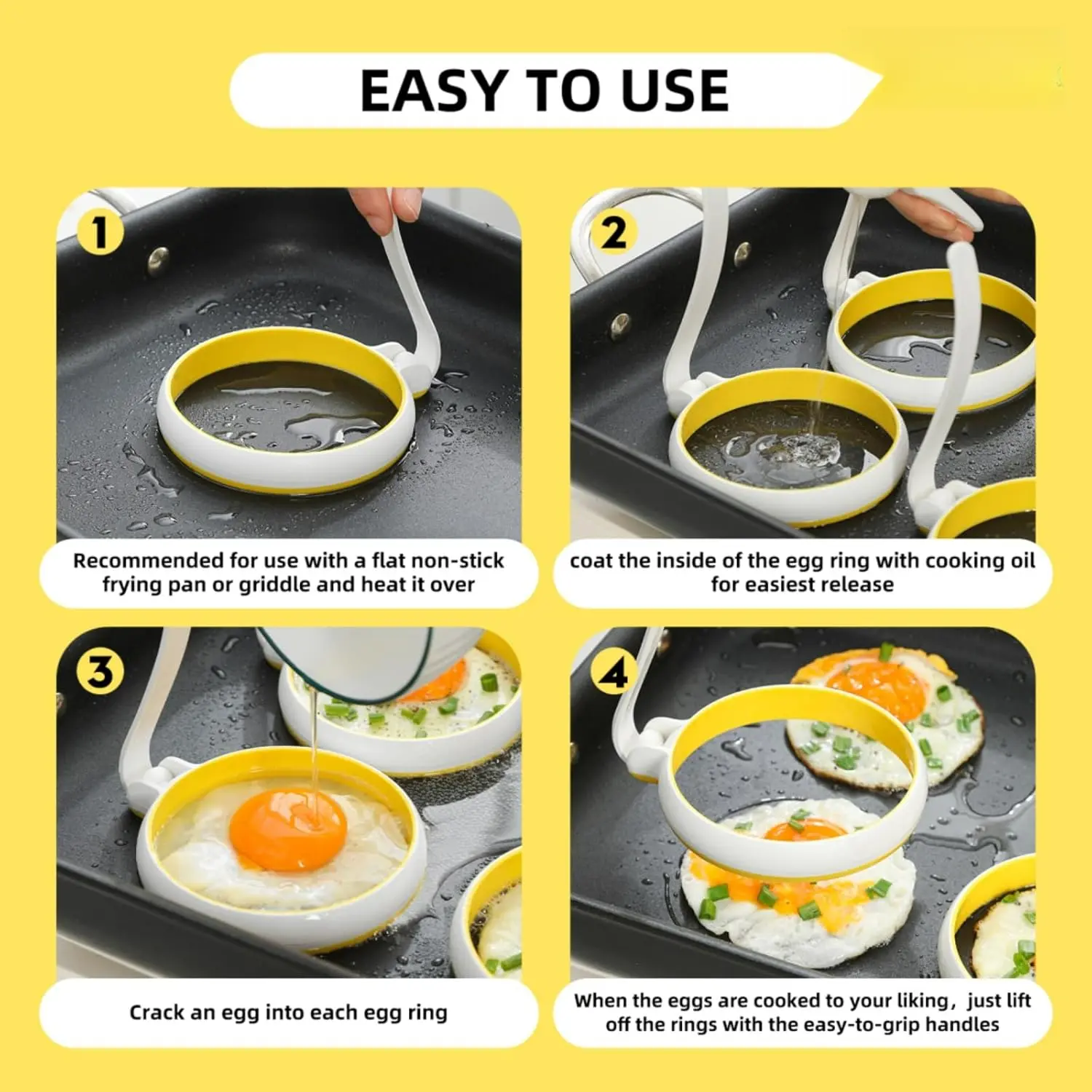 EASY TO USE

1

Recommended for use with a flat non-stick frying pan or griddle and heat it over

2

coat the inside of the egg ring with cooking oil for easiest release

3

Crack an egg into each egg ring

4

When the eggs are cooked to your liking, just lift off the rings with the easy-to-grip handles