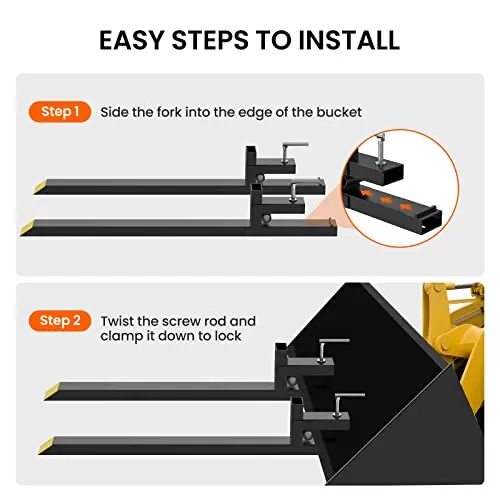 EASY STEPS TO INSTALL

Step 1 Side the fork into the edge of the bucket

Step 2 Twist the screw rod and clamp it down to lock