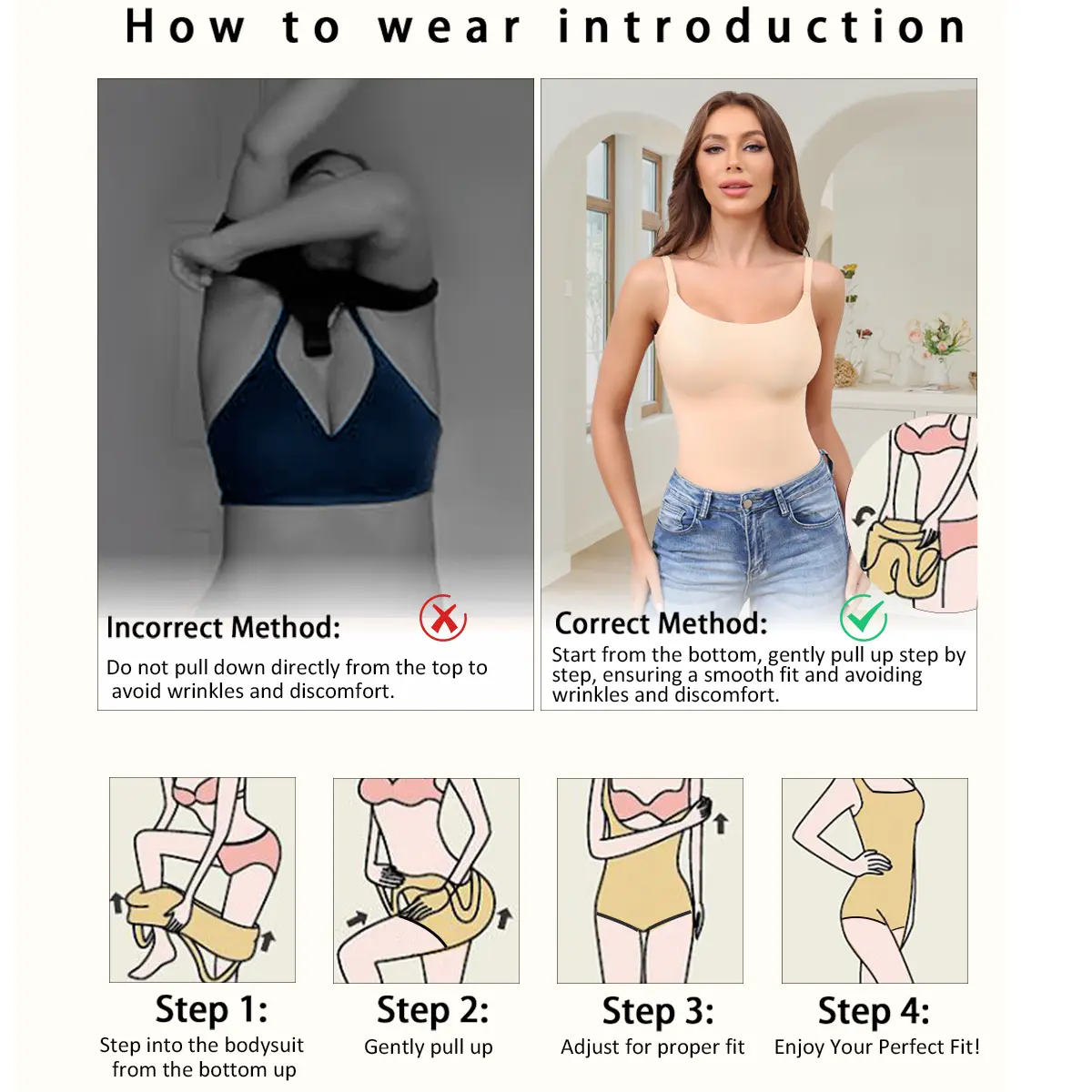 How to wear introduction

Incorrect Method:

Do not pull down directly from the top to avoid wrinkles and discomfort.

Correct Method:

Start from the bottom, gently pull up step by step, ensuring a smooth fit and avoiding wrinkles and discomfort.

Step 1:
Step into the bodysuit from the bottom up

Step 2:
Gently pull up

Step 3:
Adjust for proper fit

Step 4:
Enjoy Your Perfect Fit!