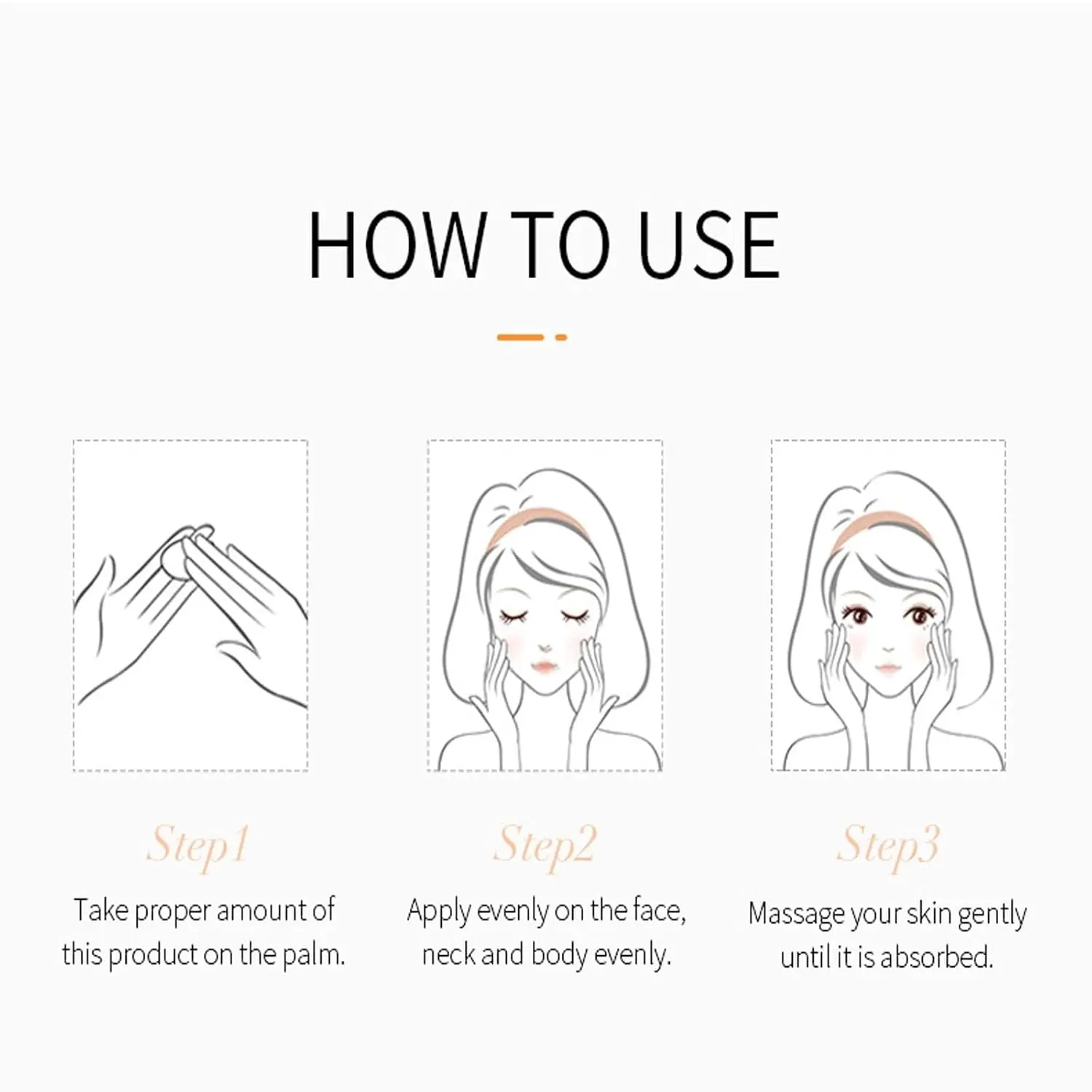 HOW TO USE

Step1
Take proper amount of this product on the palm.

Step2
Apply evenly on the face, neck and body evenly.

Step3
Massage your skin gently until it is absorbed.