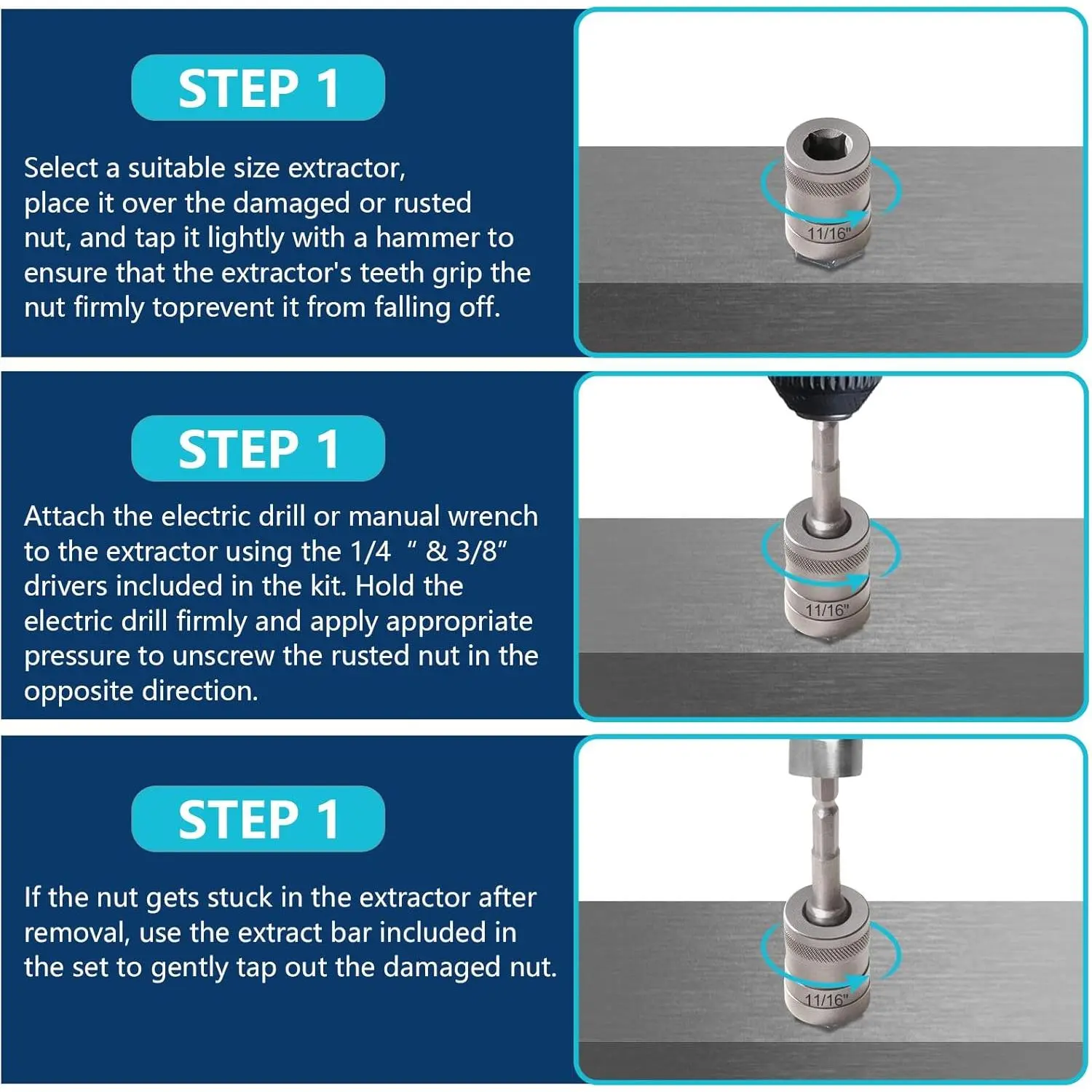 STEP 1

Select a suitable size extractor, place it over the damaged or rusted nut, and tap it lightly with a hammer to ensure that the extractor's teeth grip the nut firmly toprevent it from falling off.

11/16"

STEP 1

Attach the electric drill or manual wrench to the extractor using the 1/4 " & 3/8" drivers included in the kit. Hold the electric drill firmly and apply appropriate pressure to unscrew the rusted nut in the opposite direction.

11/16"

STEP 1

If the nut gets stuck in the extractor after removal, use the extract bar included in the set to gently tap out the damaged nut.

11/16"