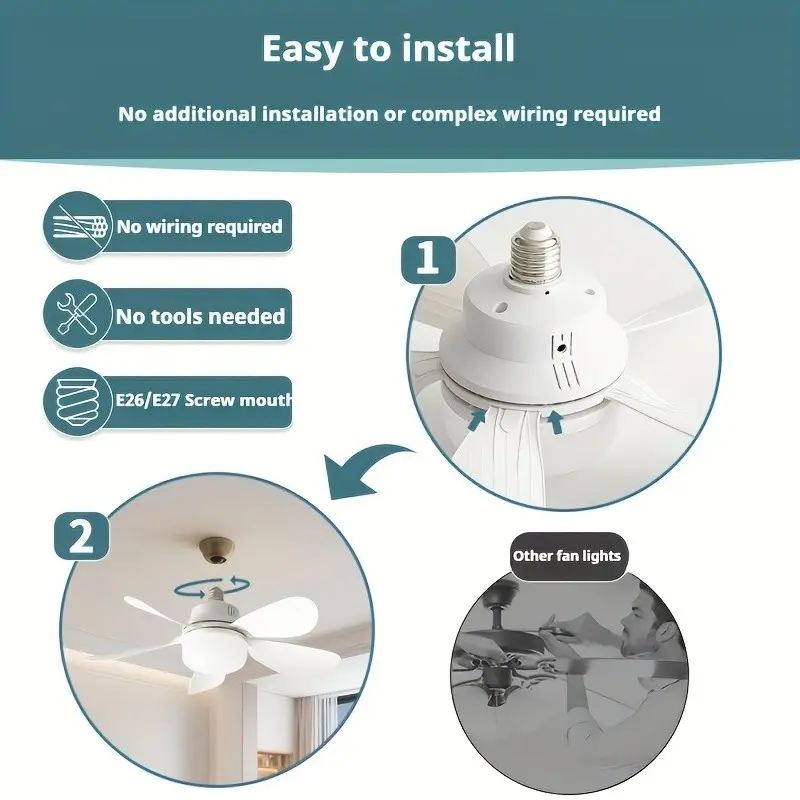 Easy to install

No additional installation or complex wiring required

No wiring required

No tools needed

E26/E27 Screw mouth

1

2

Other fan lights