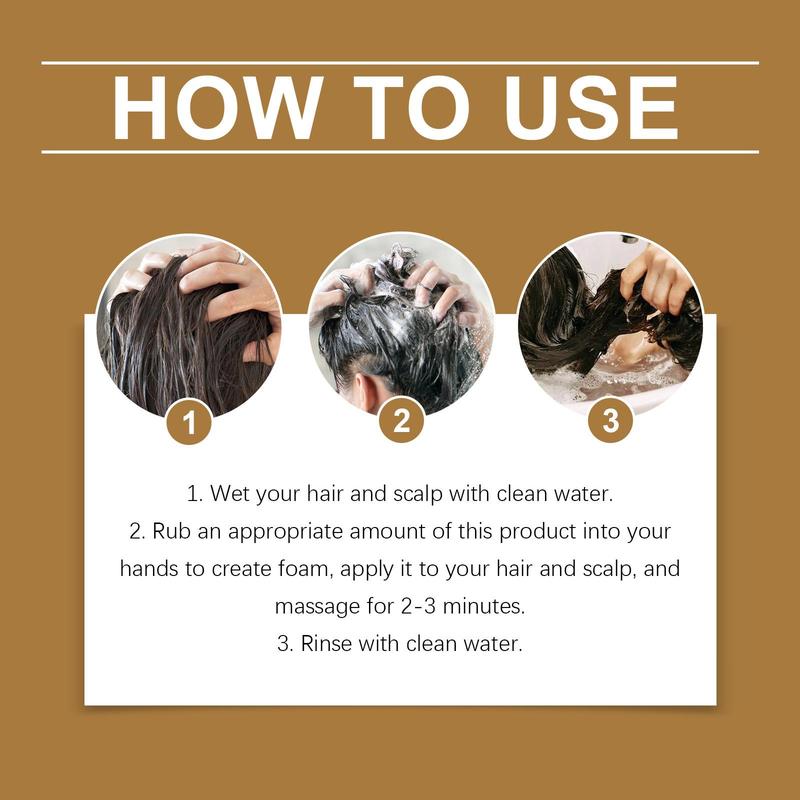 HOW TO USE

1

2

3

1. Wet your hair and scalp with clean water.
2. Rub an appropriate amount of this product into your hands to create foam, apply it to your hair and scalp, and massage for 2-3 minutes.
3. Rinse with clean water.