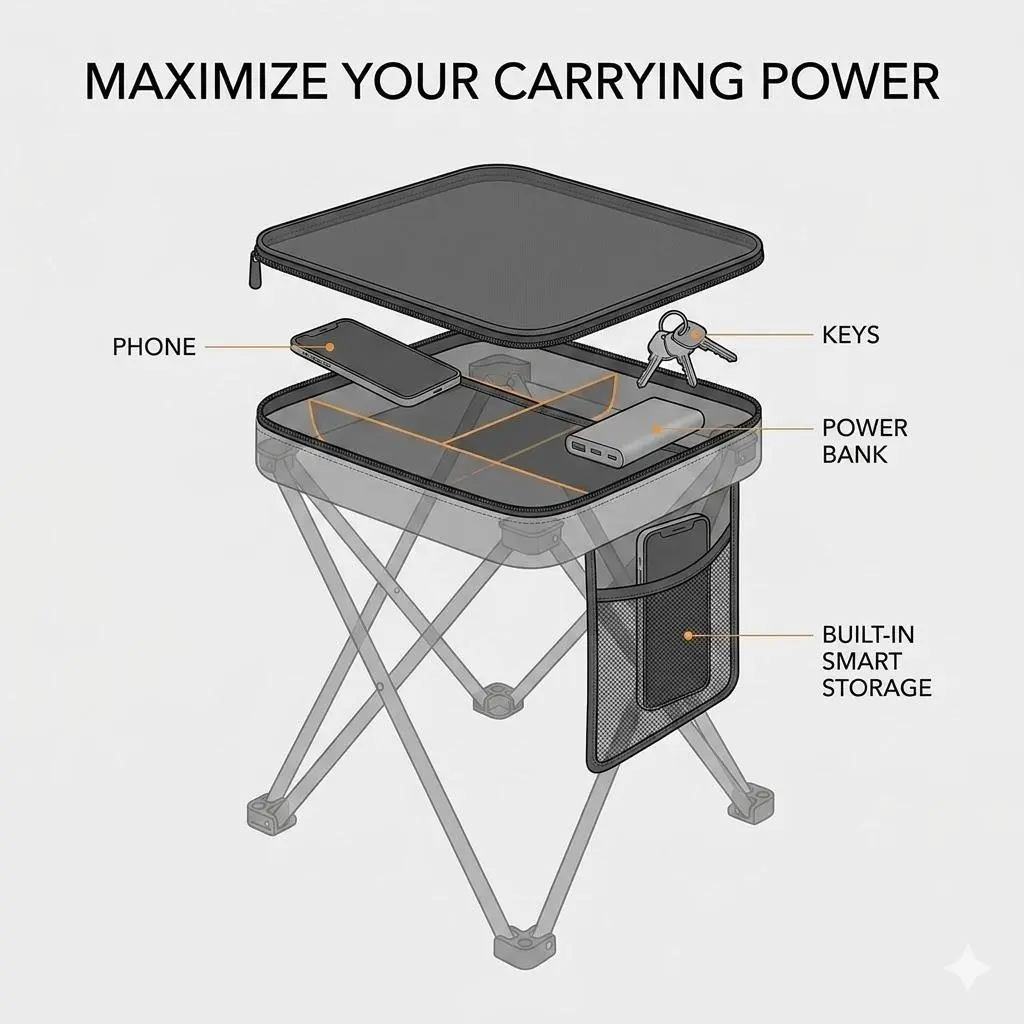 MAXIMIZE YOUR CARRYING POWER

PHONE

KEYS

POWER BANK

BUILT-IN SMART STORAGE