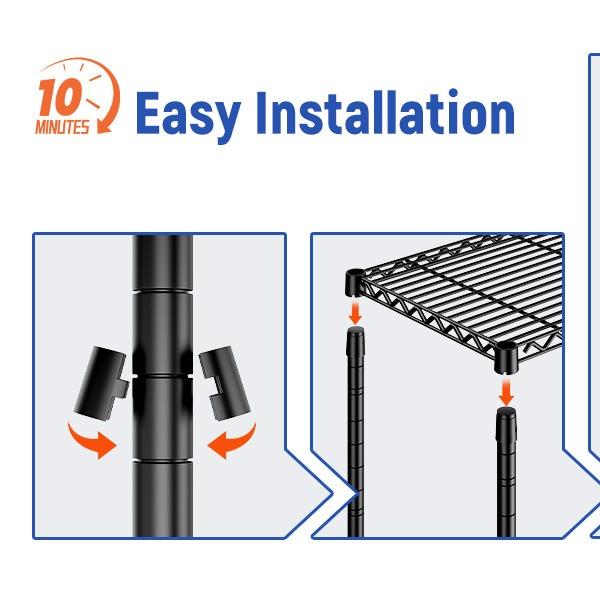 10 MINUTES

Easy Installation