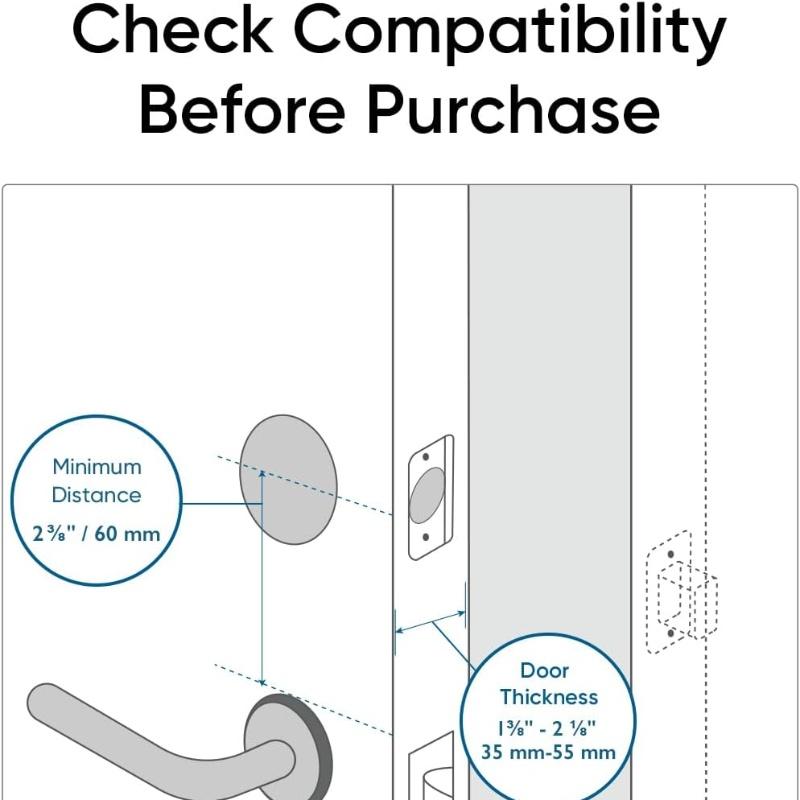 Check Compatibility Before Purchase

Minimum Distance
2 ⅜" / 60 mm

Door Thickness
1⅜" - 2 ⅛"
35 mm-55 mm