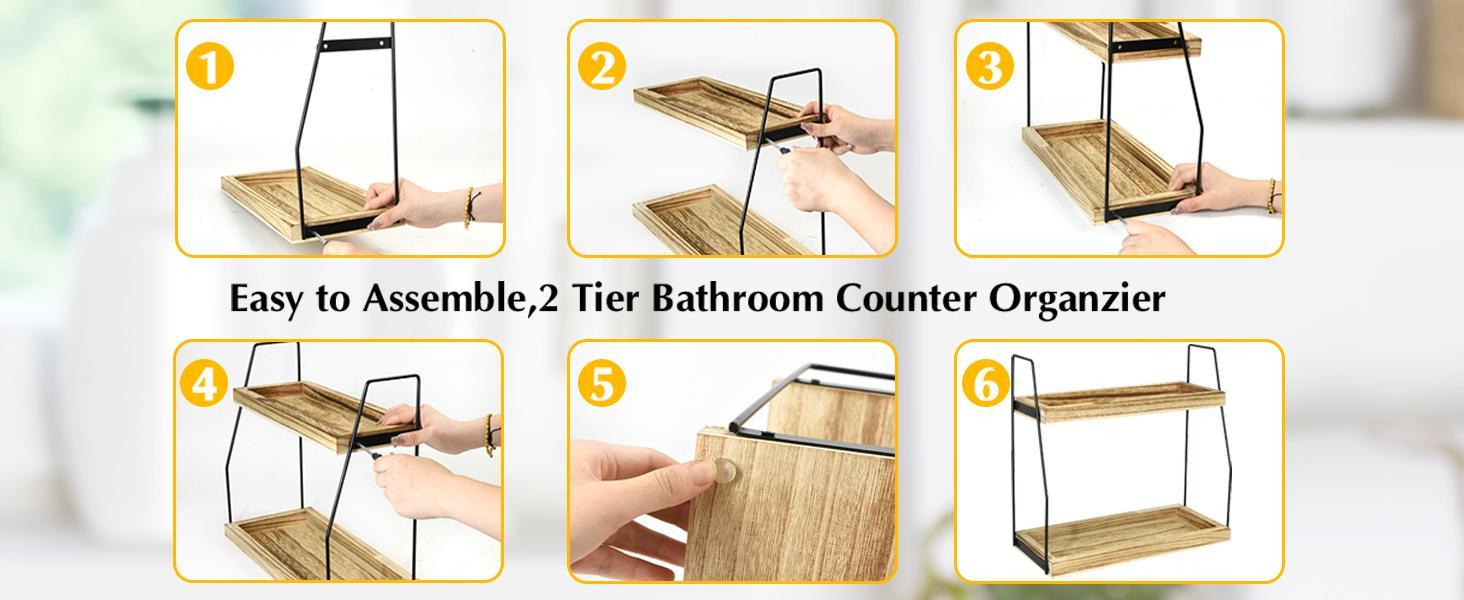 1

2

3

Easy to Assemble,2 Tier Bathroom Counter Organzier

4

5

6